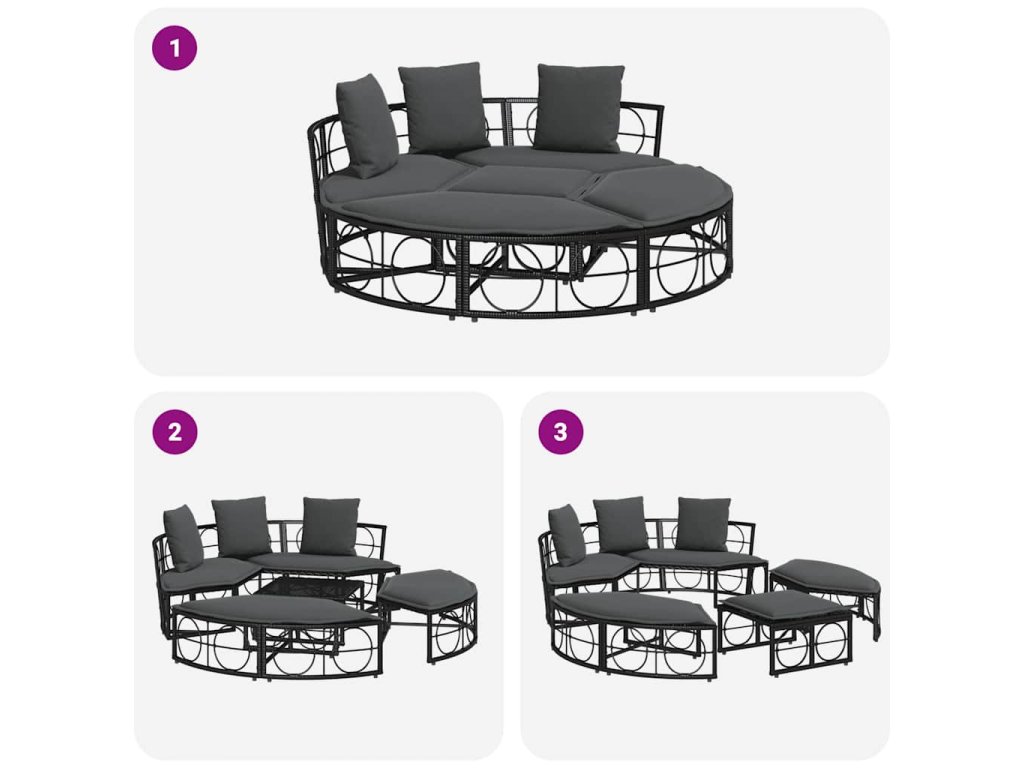 1

2

3