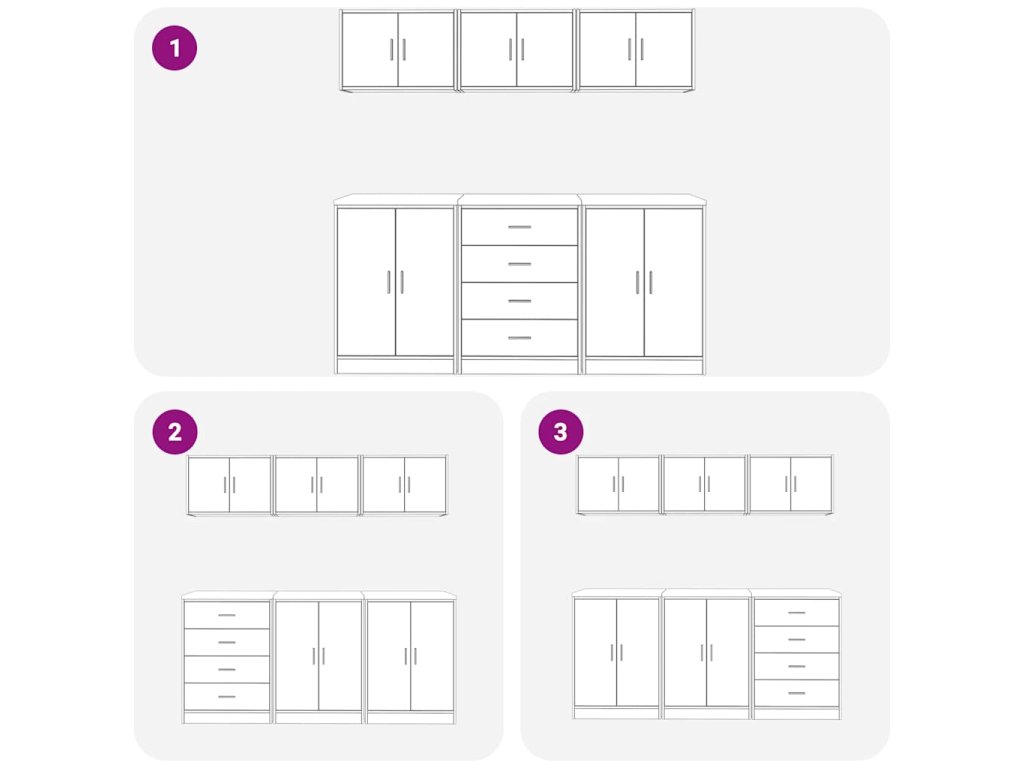 1

2

3