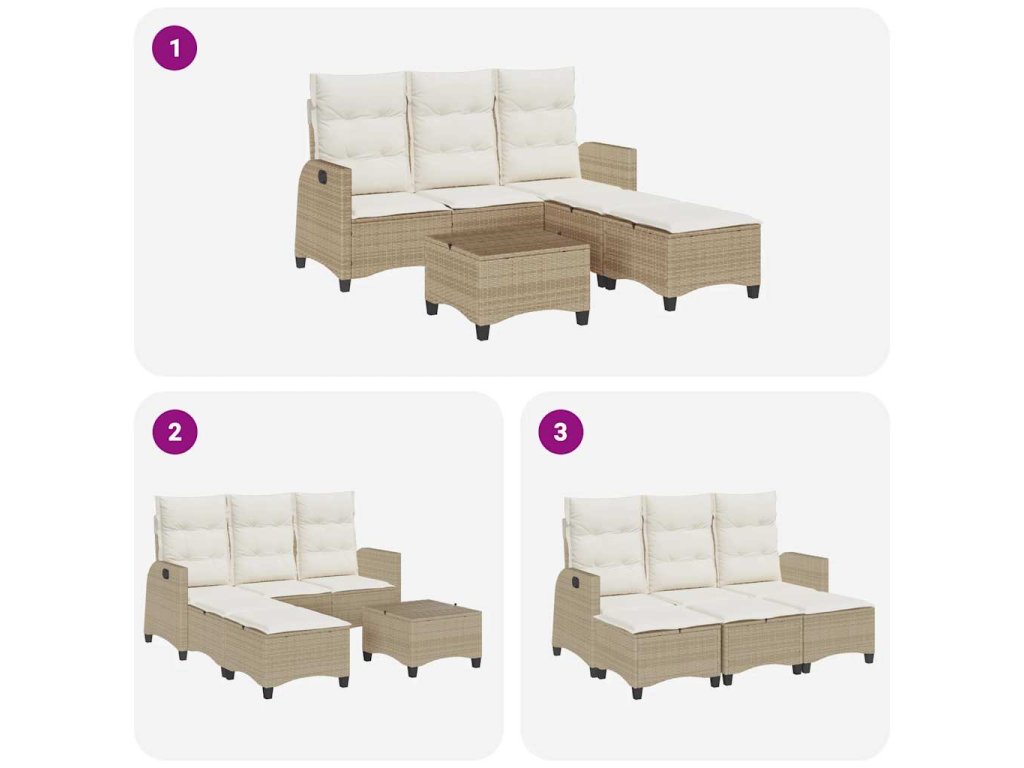 1

2

3