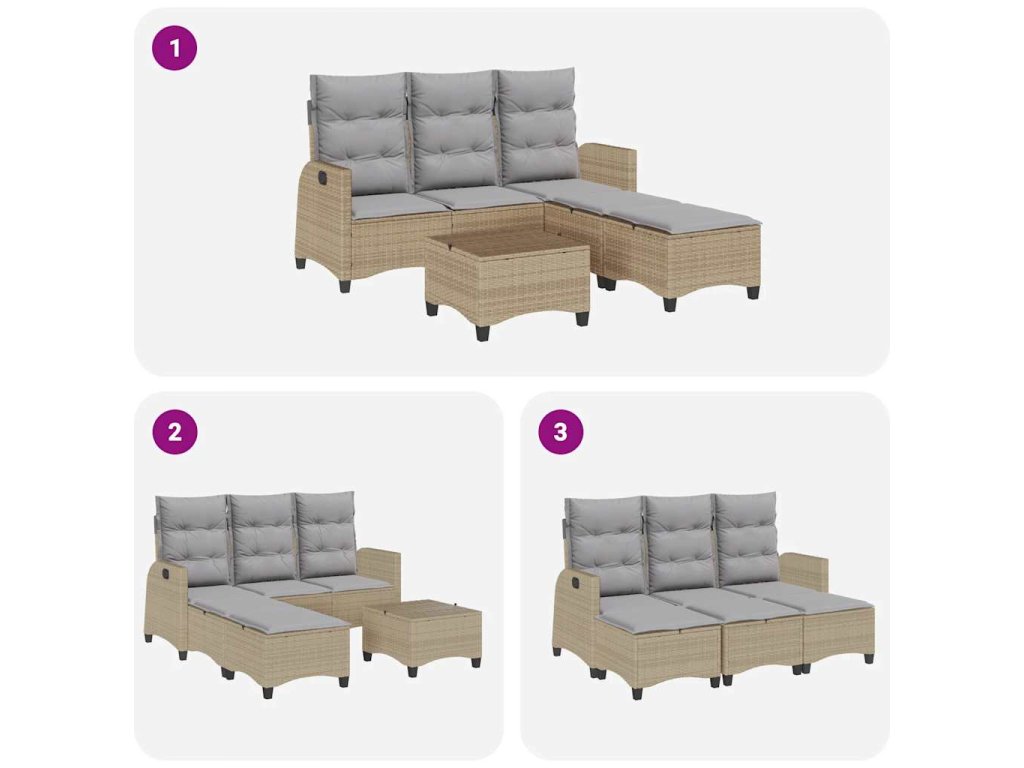 1

2

3