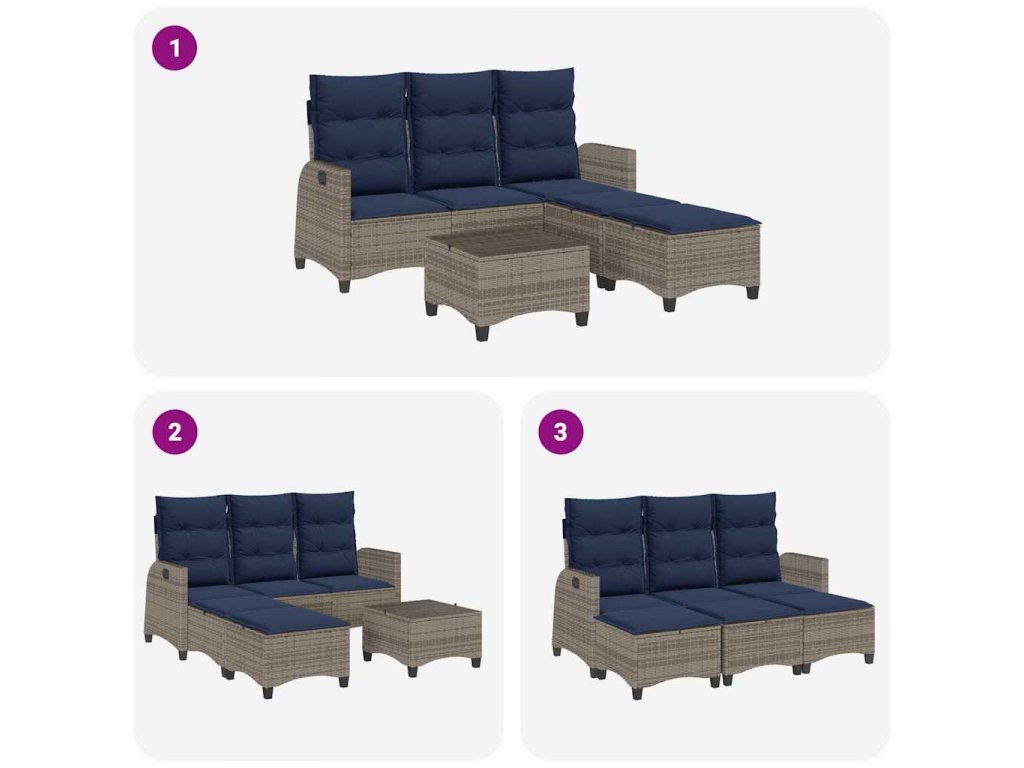 1

2

3