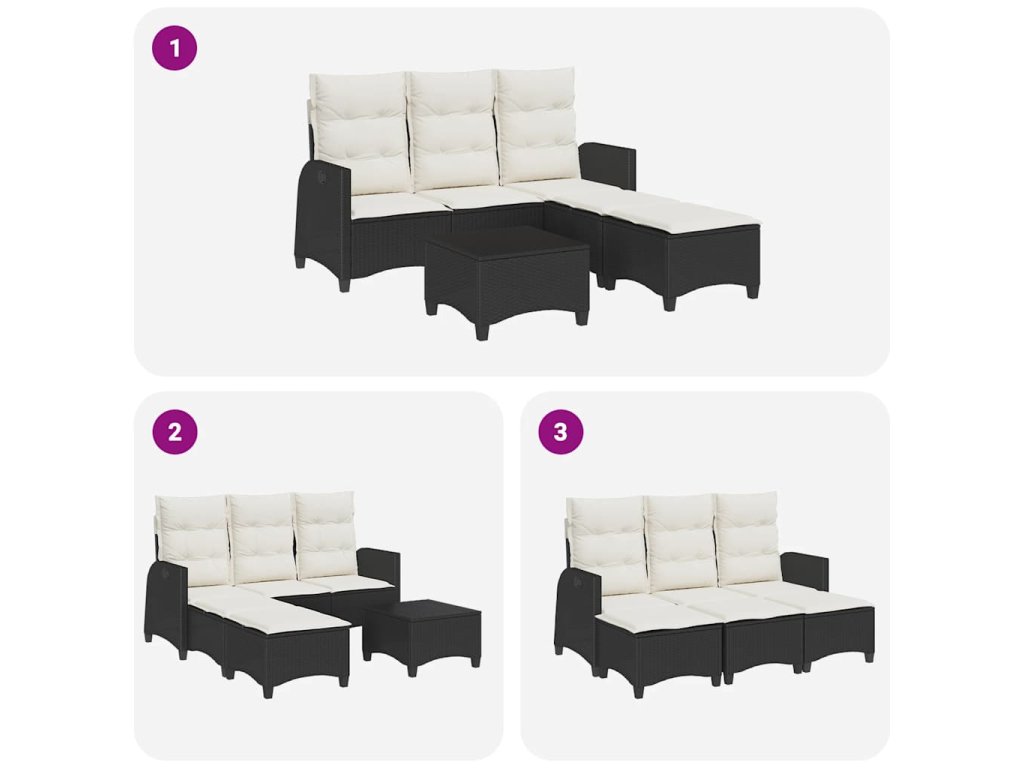 1

2

3