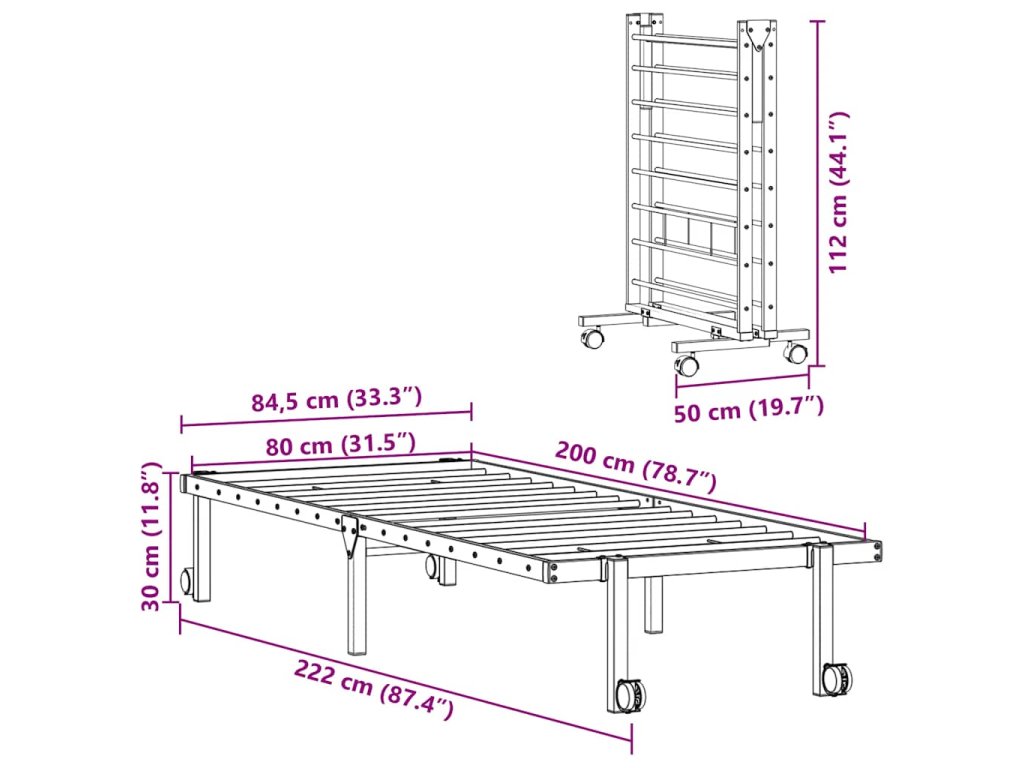 112 cm (44.1″)

50 cm (19.7″)

84,5 cm (33.3″)

80 cm (31.5″)

200 cm (78.7″)

30 cm (11.8″)

222 cm (87.4″)