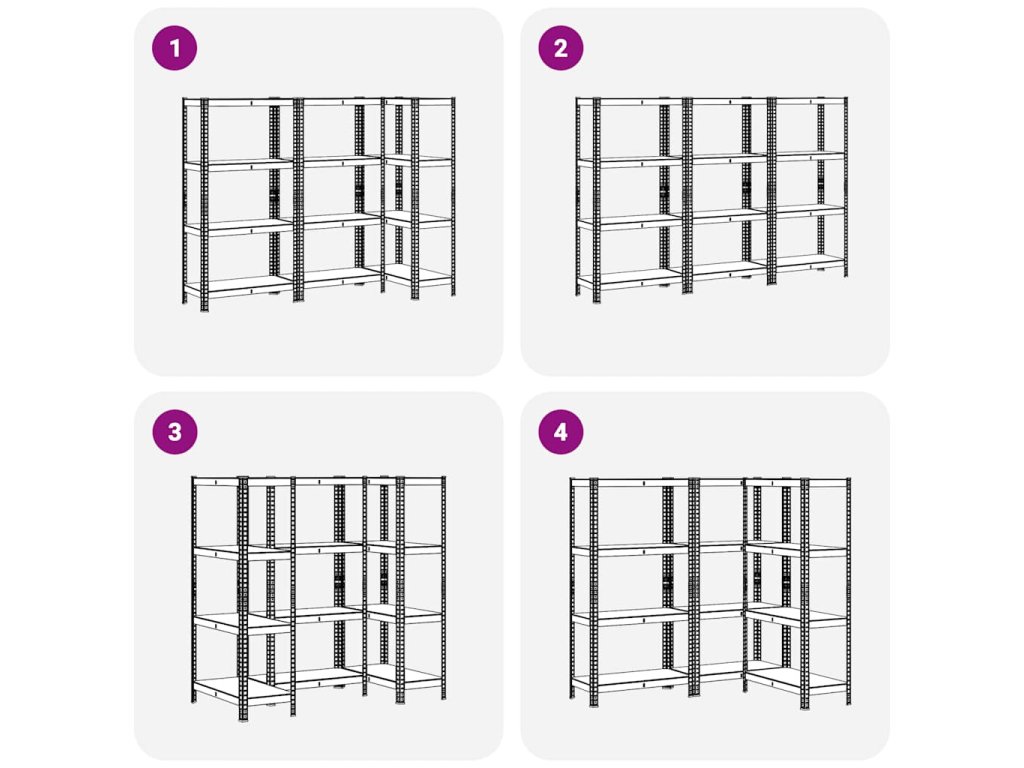 1

2

3

4