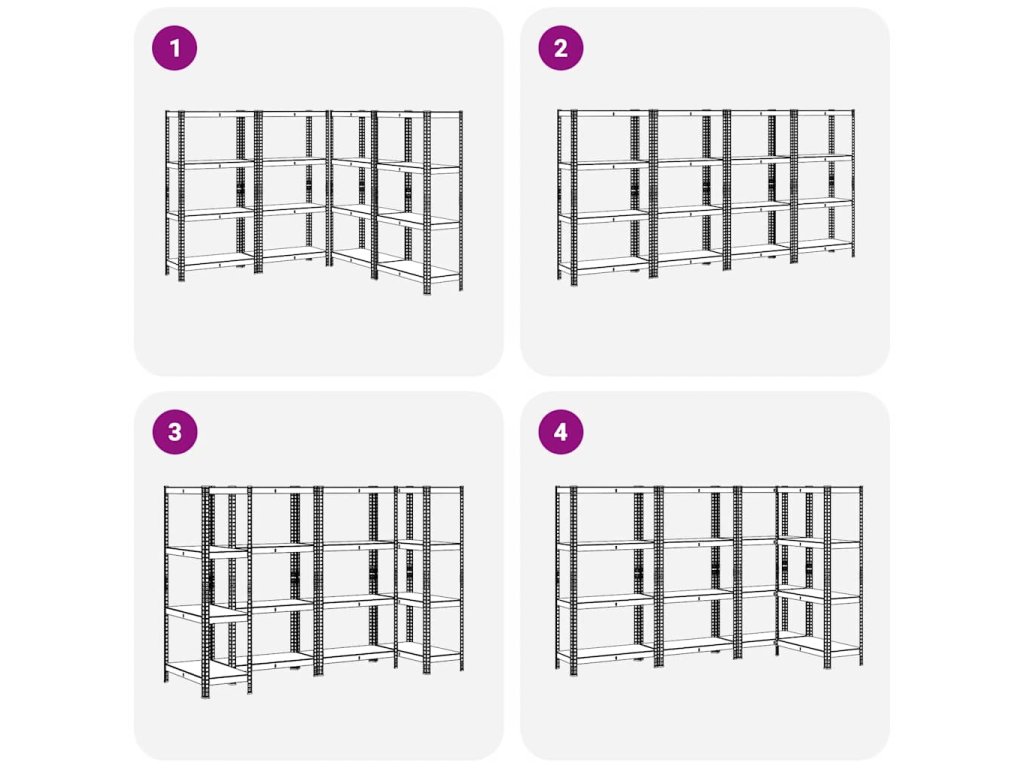 1

2

3

4