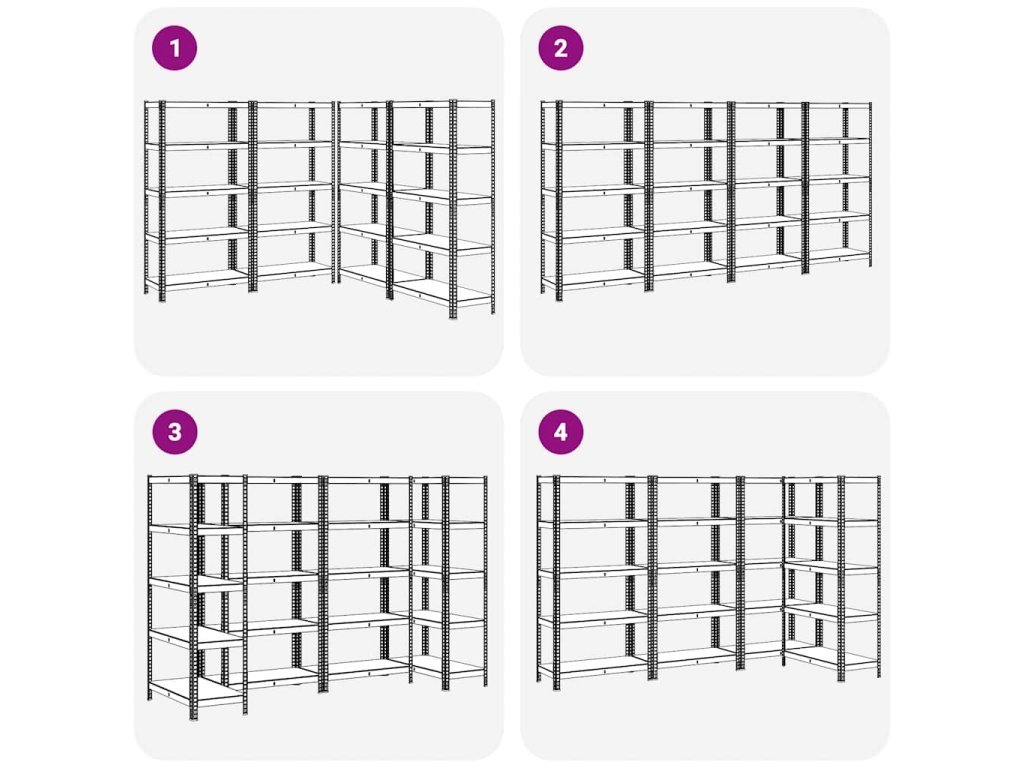 1

2

3

4