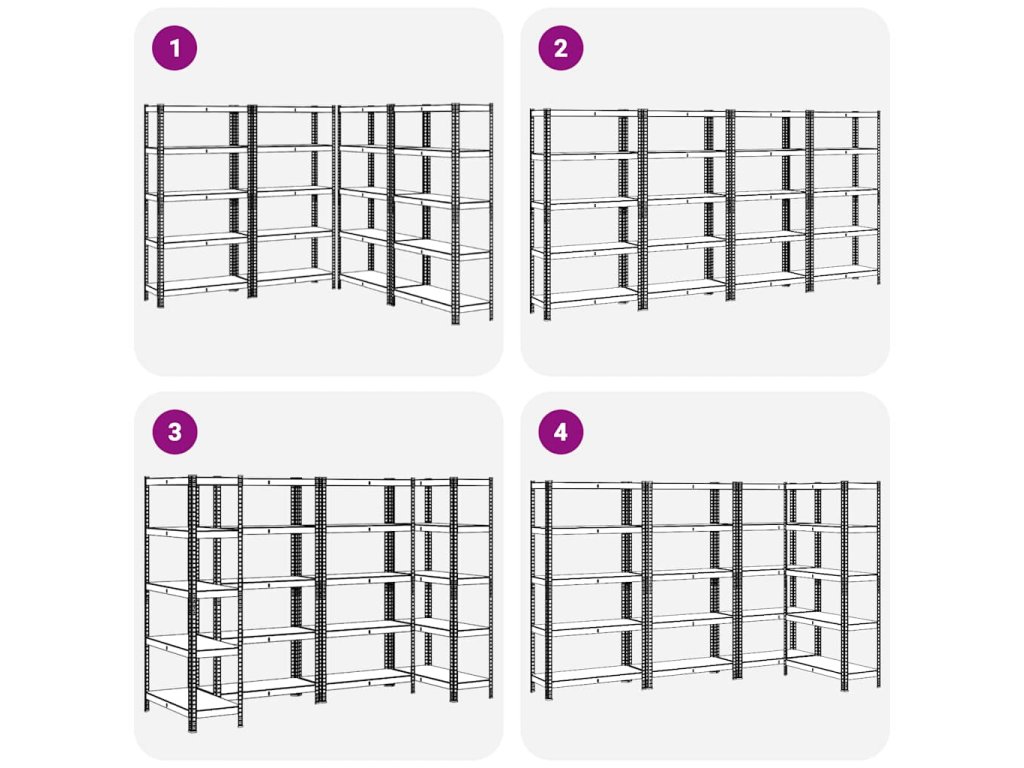 1

2

3

4