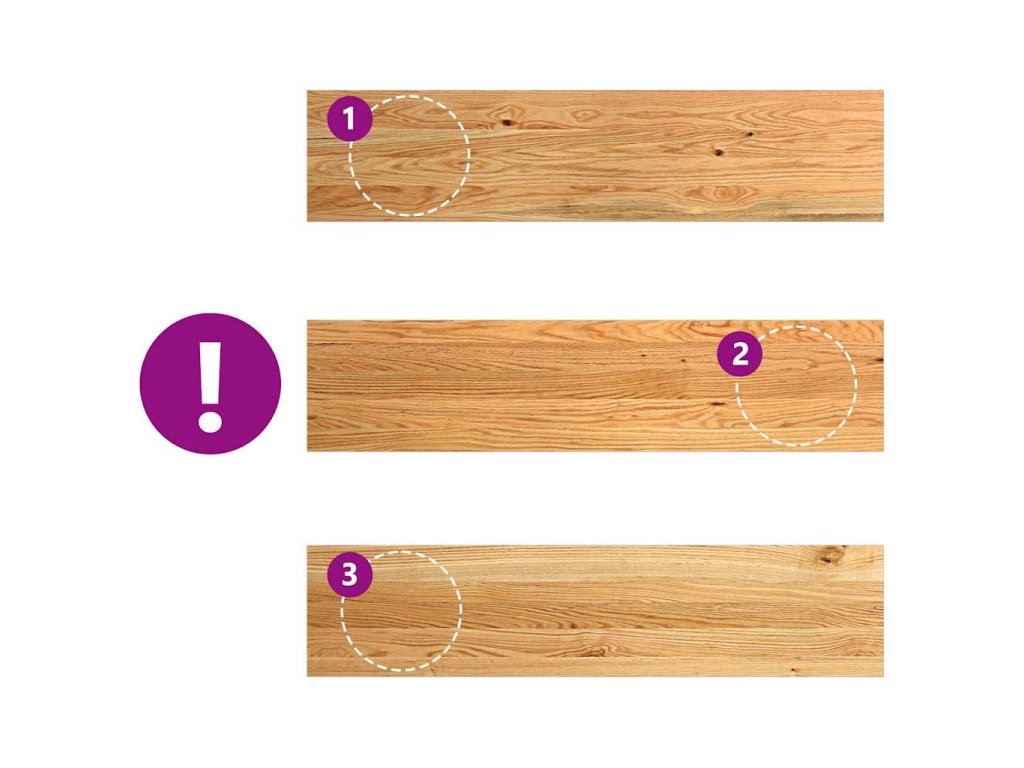 1

!

2

3