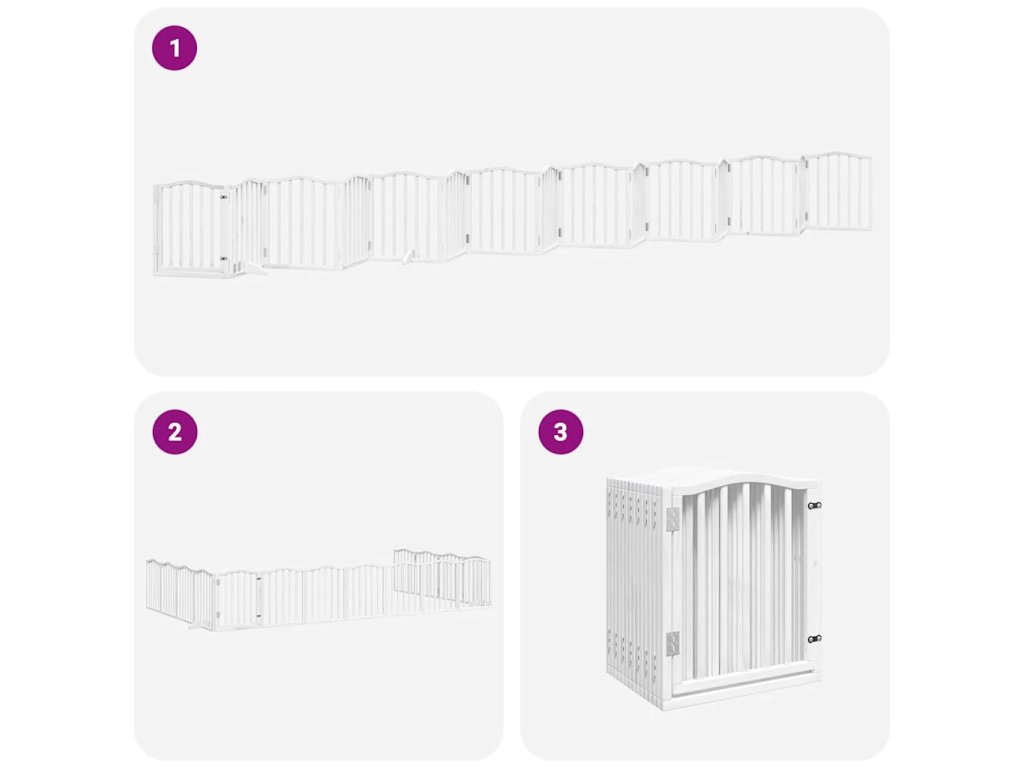 1

2

3