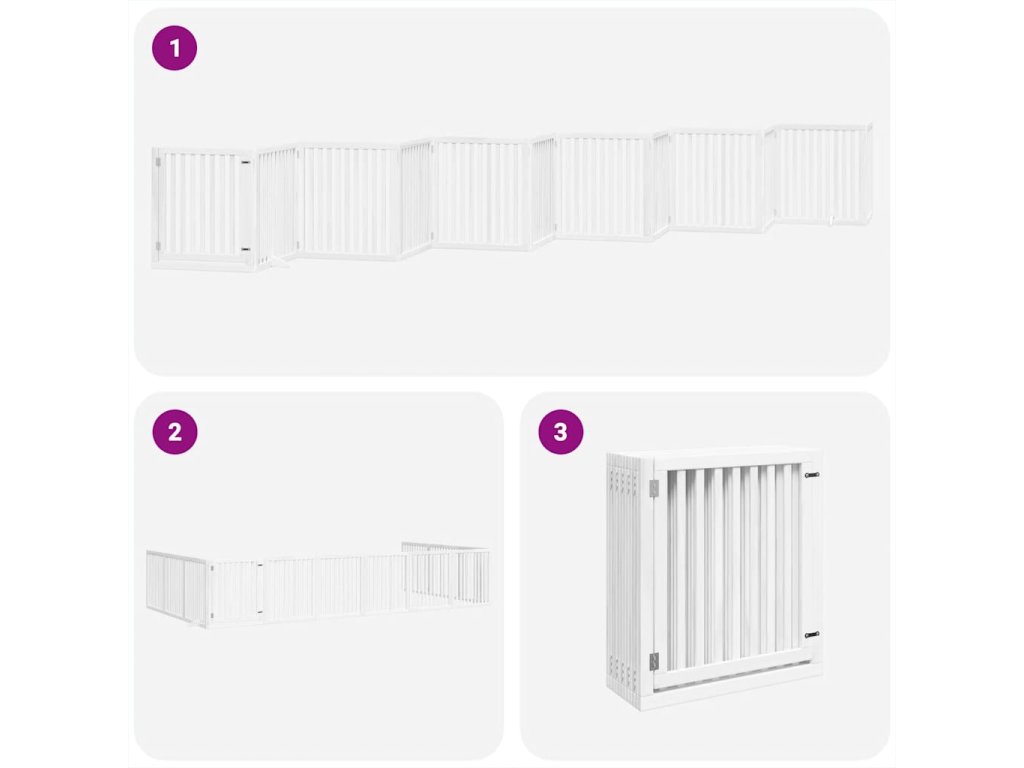 1

2

3