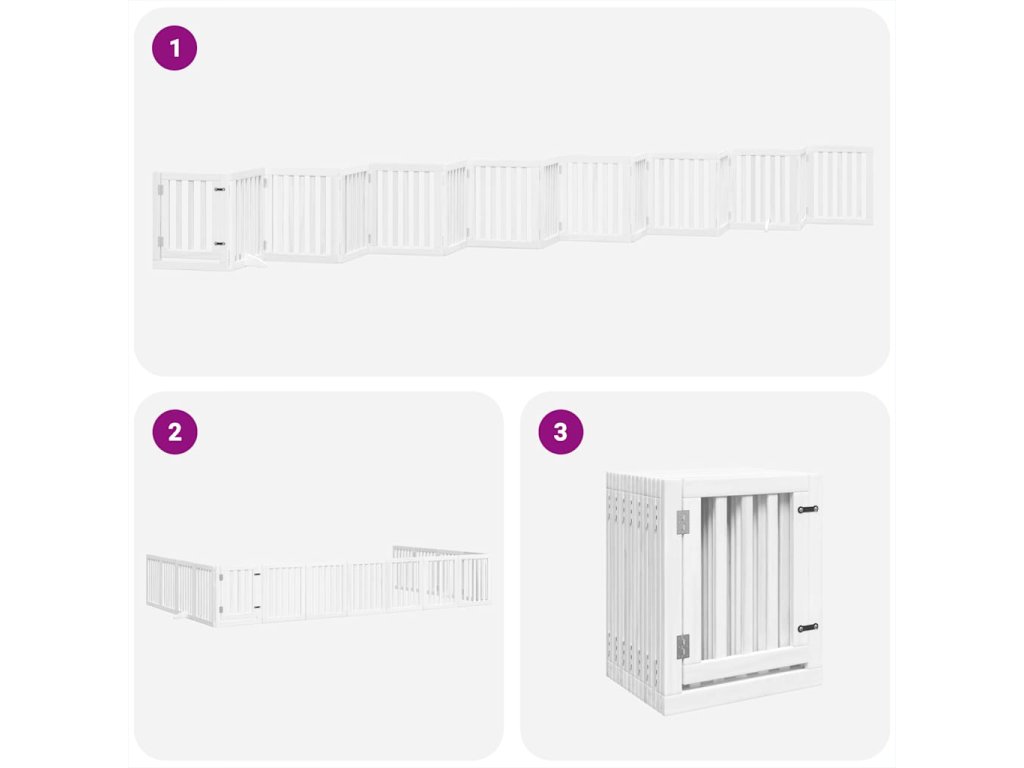 1

2

3