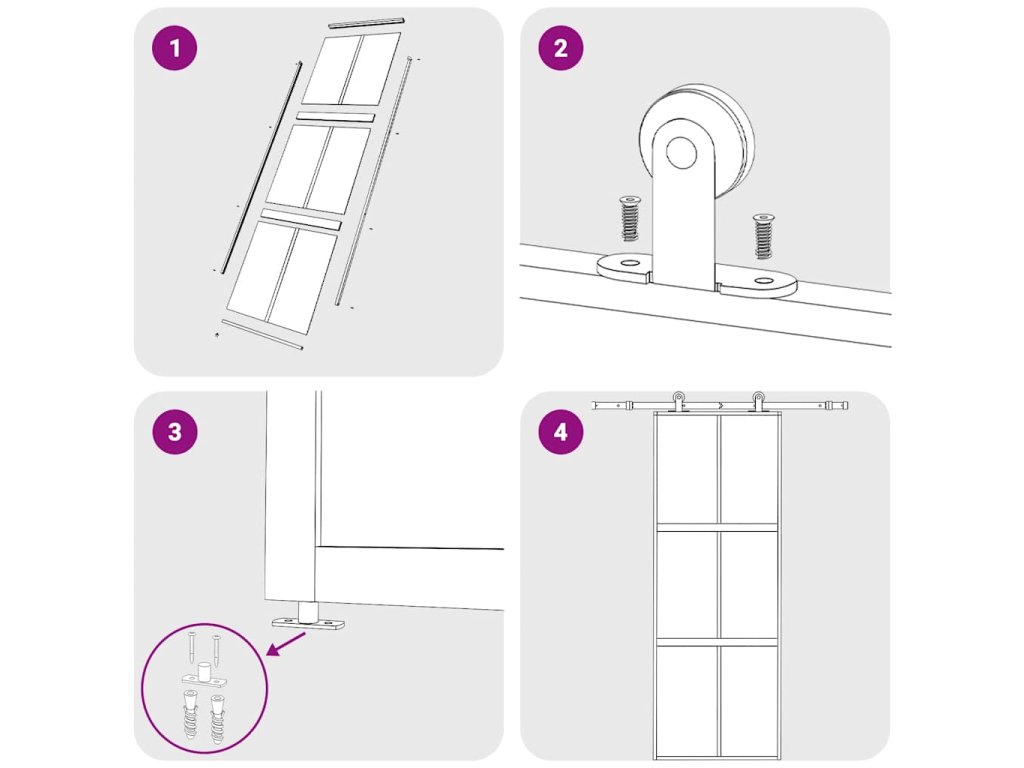 1
2
3
4