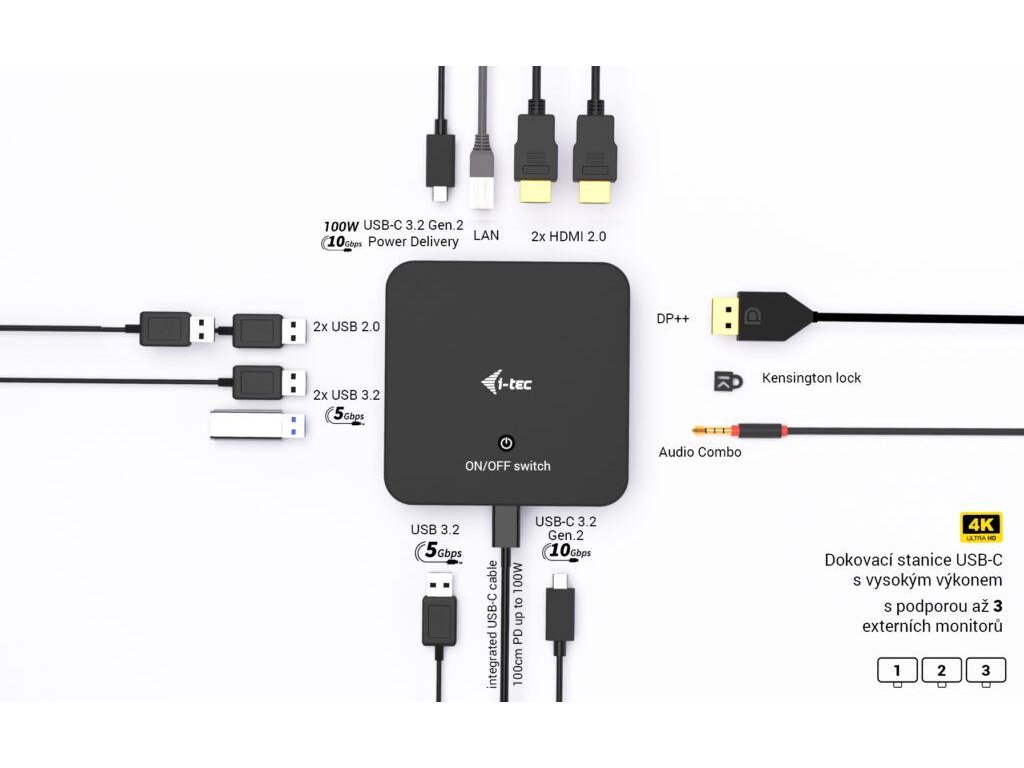 100W USB-C 3.2 Gen.2
10Gbps Power Delivery

LAN

2x HDMI 2.0

2x USB 2.0

2x USB 3.2
5Gbps

i-tec

ON/OFF switch

DP++

Kensington lock

Audio Combo

USB 3.2
5Gbps

integrated USB-C cable
100cm PD up to 100W

USB-C 3.2
Gen.2
10Gbps

4K ULTRA HD

Dokovací stanice USB-C
s vysokým výkonem
s podporou až 3
externích monitorů

1 2 3