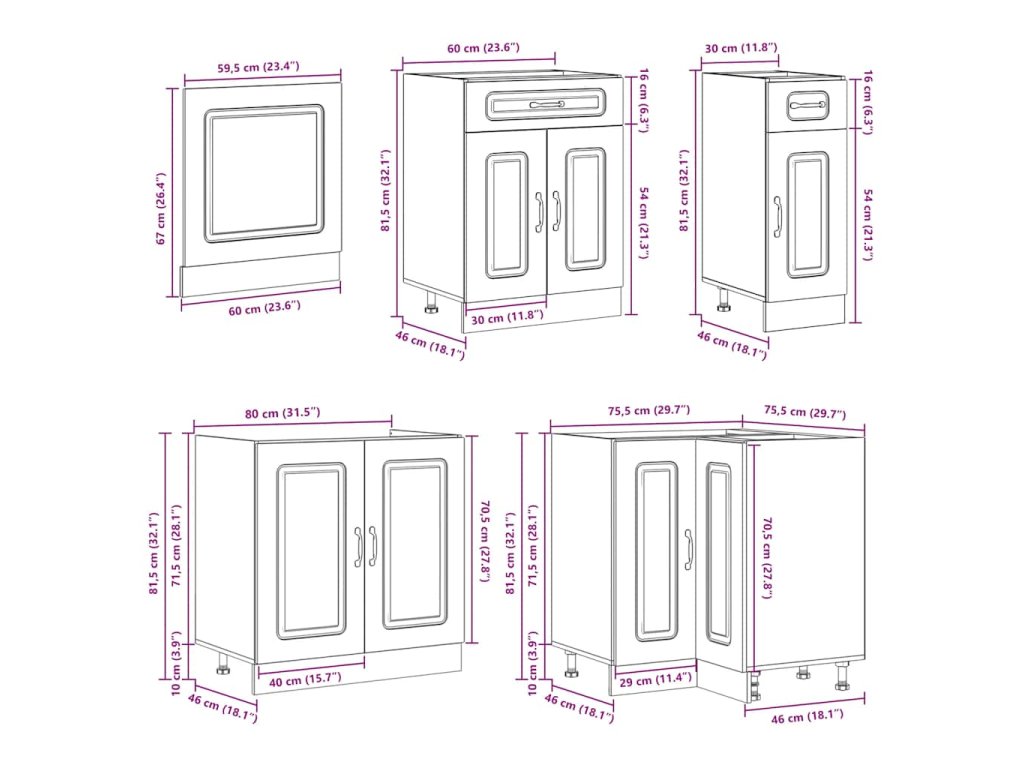 59,5 cm (23.4")
67 cm (26.4")
60 cm (23.6")

60 cm (23.6")
16 cm (6.3")
81,5 cm (32.1")
54 cm (21.3")
30 cm (11.8")
46 cm (18.1")

30 cm (11.8")
16 cm (6.3")
81,5 cm (32.1")
54 cm (21.3")
46 cm (18.1")

80 cm (31.5")
81,5 cm (32.1")
71,5 cm (28.1")
70,5 cm (27.8")
10 cm (3.9")
40 cm (15.7")
46 cm (18.1")

75,5 cm (29.7")
75,5 cm (29.7")
81,5 cm (32.1")
71,5 cm (28.1")
70,5 cm (27.8")
10 cm (3.9")
29 cm (11.4")
46 cm (18.1")
46 cm (18.1")