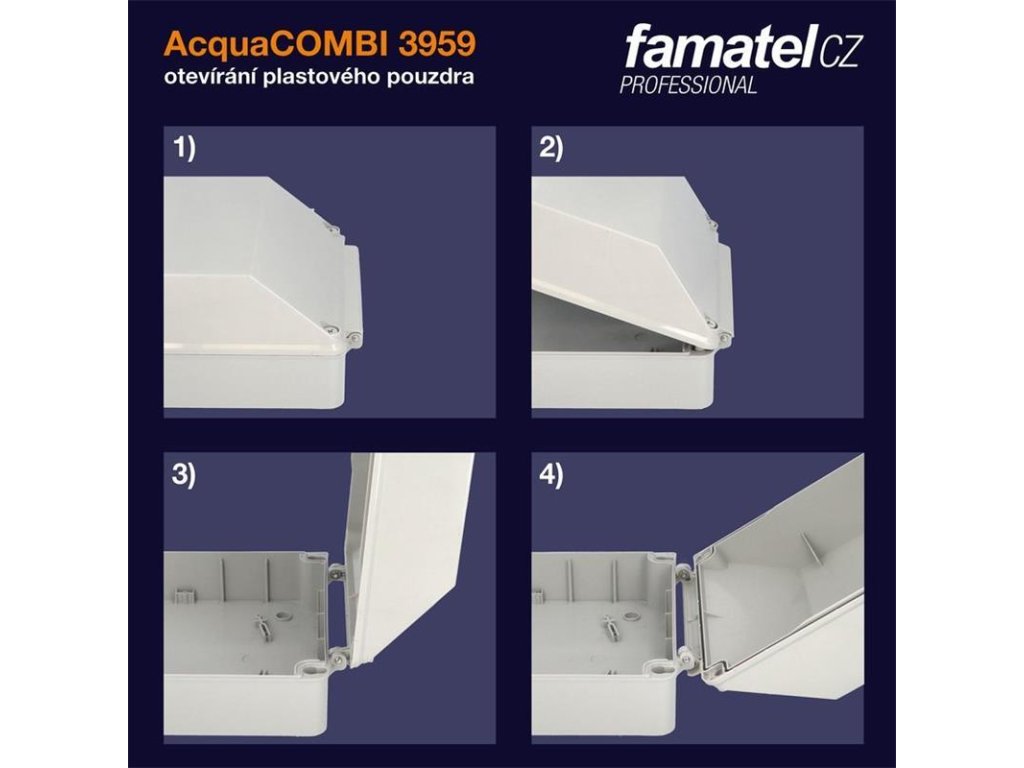 AcquaCOMBI 3959
otevírání plastového pouzdra

famatel CZ
PROFESSIONAL

1)

2)

3)

4)