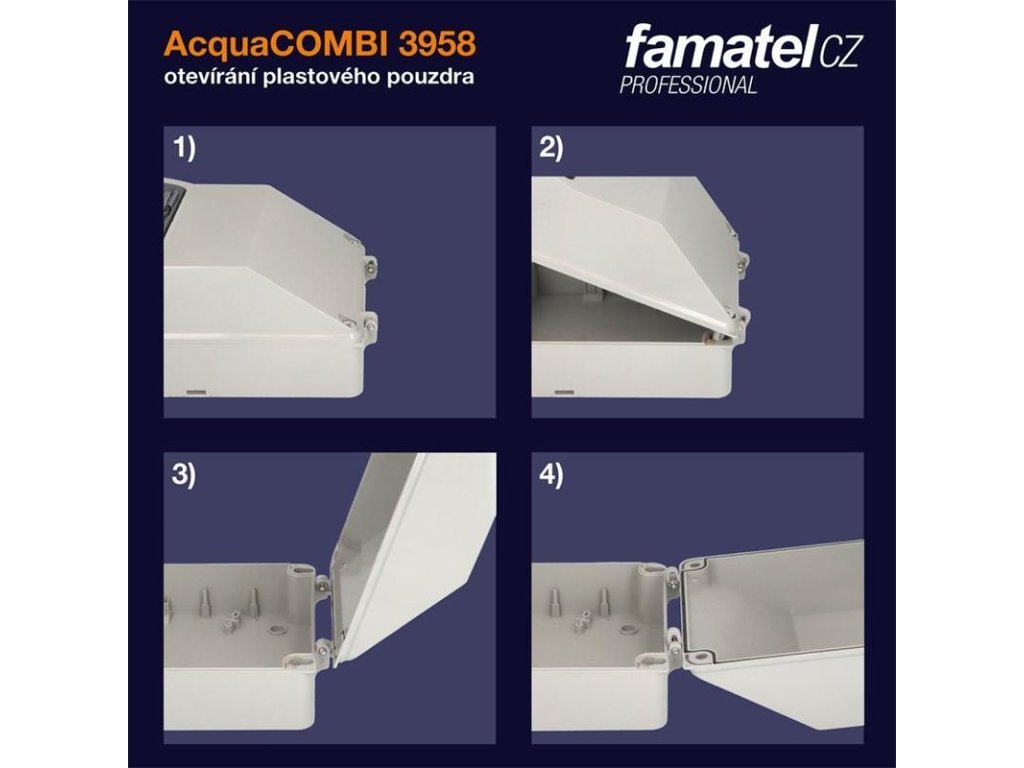 AcquaCOMBI 3958
otevírání plastového pouzdra

famatel CZ
PROFESSIONAL

1)

2)

3)

4)