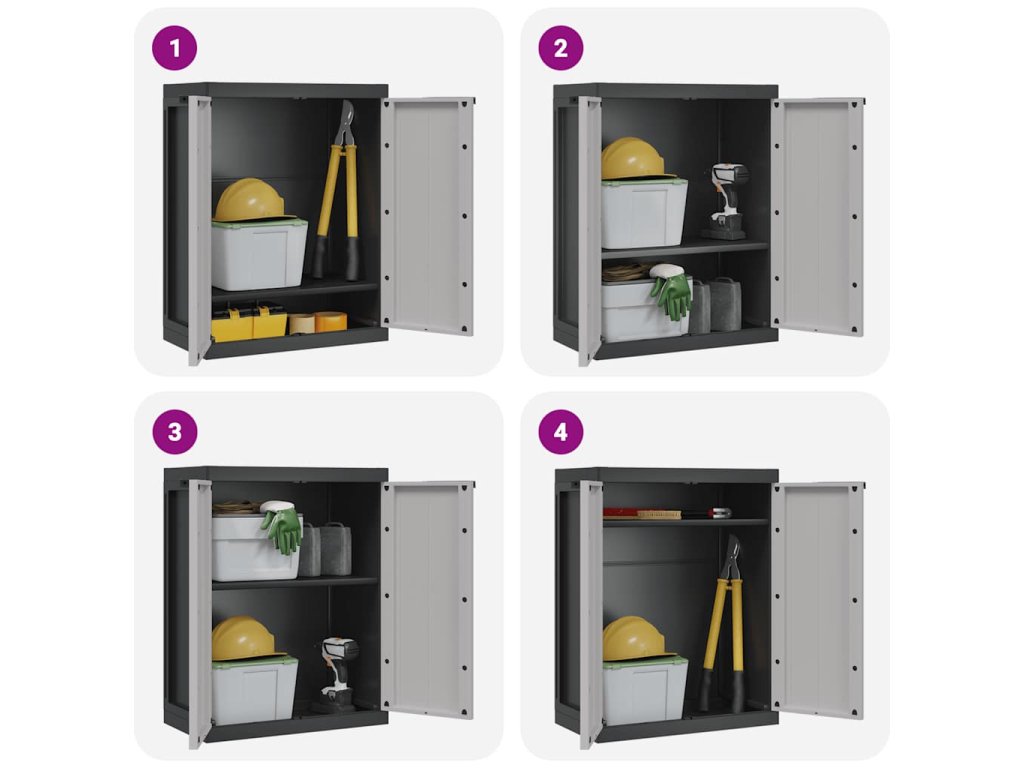 1

2

3

4