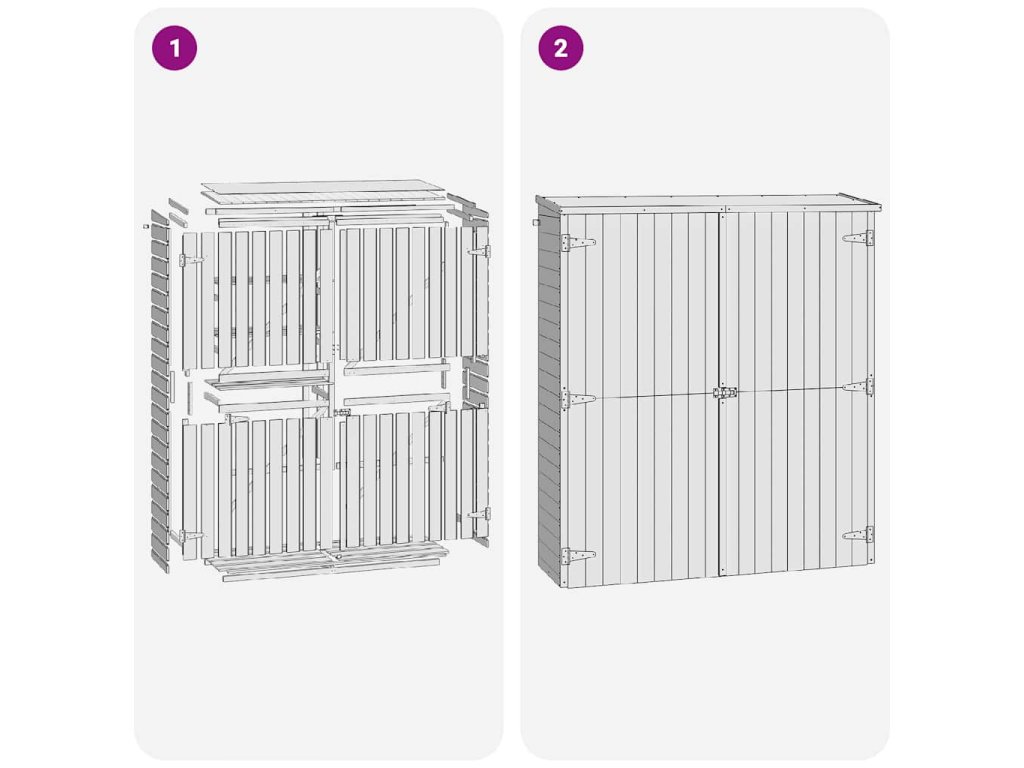 1

2