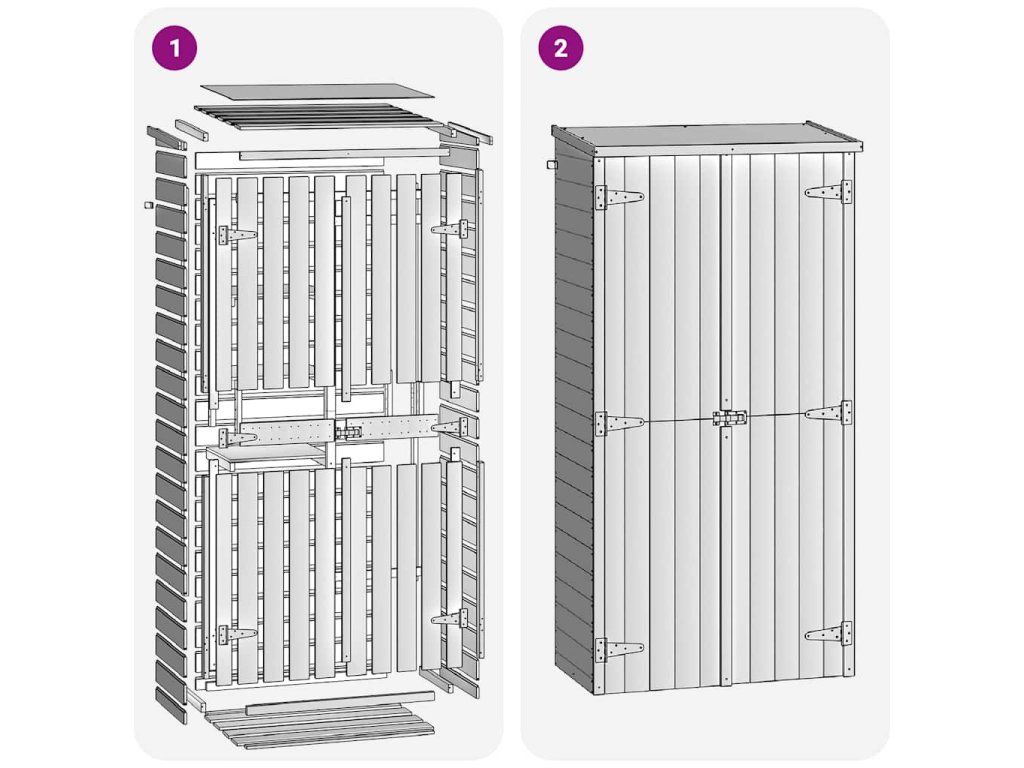 1

2