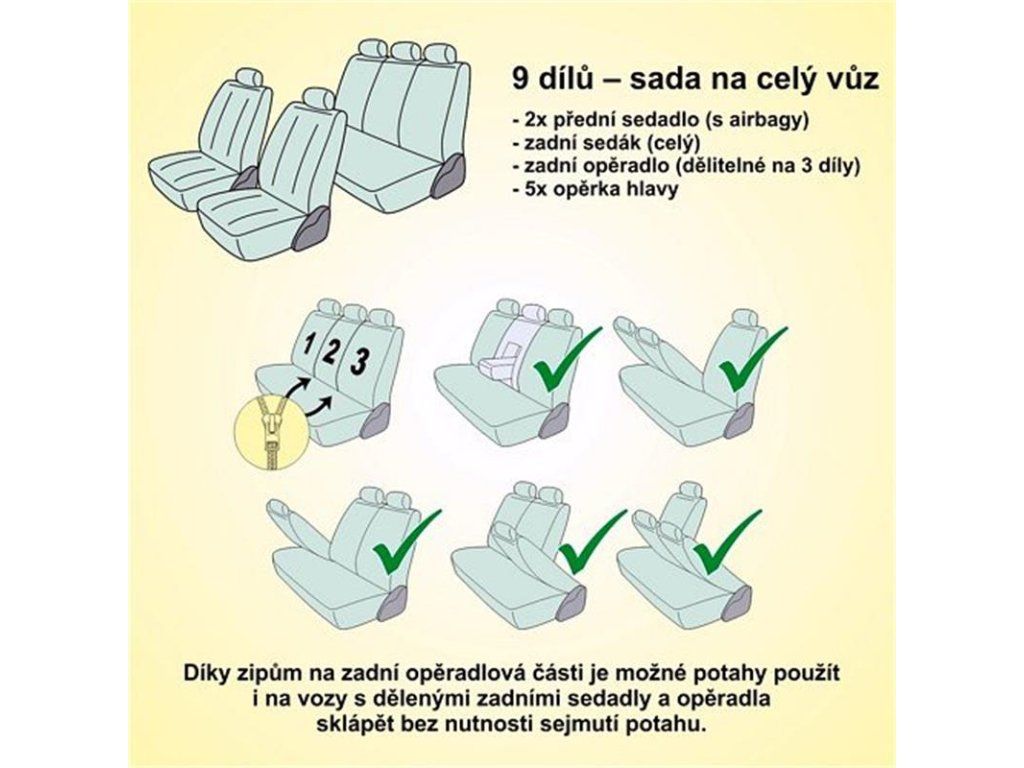 9 dílů – sada na celý vůz

- 2x přední sedadlo (s airbagy)
- zadní sedák (celý)
- zadní opěradlo (dělitelné na 3 díly)
- 5x opěrka hlavy

1 2 3

Díky zipům na zadní opěradlová části je možné potahy použít i na vozy s dělenými zadními sedadly a opěradla sklápět bez nutnosti sejmutí potahu.