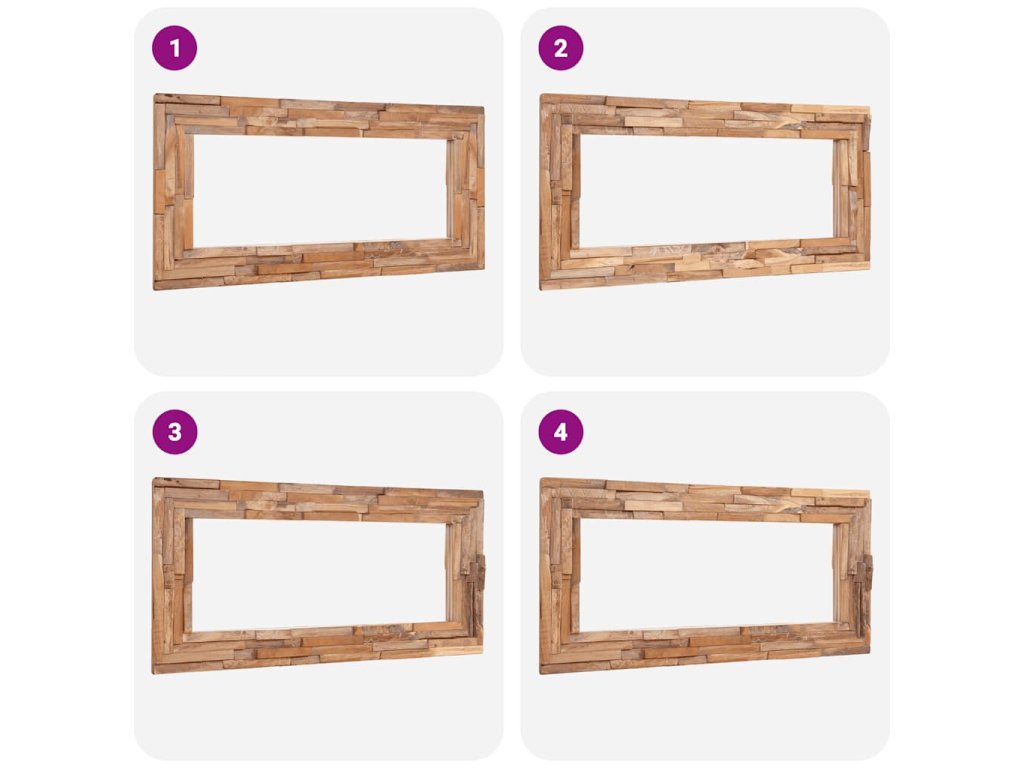 1

2

3

4