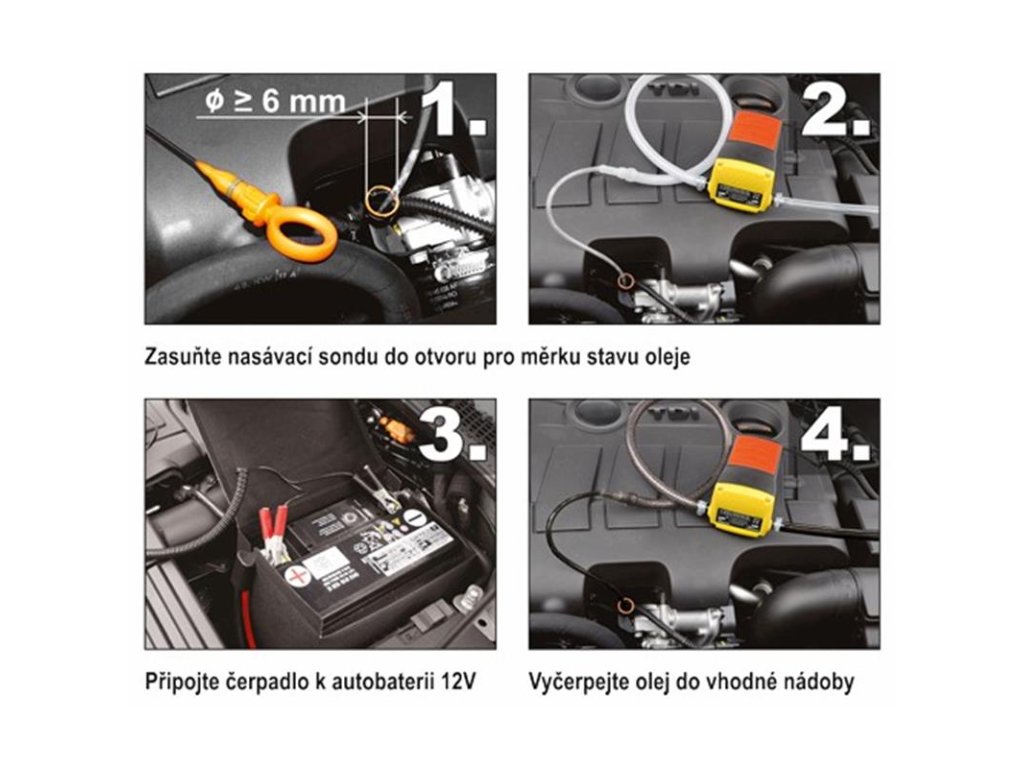 $\phi \geq 6$ mm
1.
TDI
2.
Zasuňte nasávací sondu do otvoru pro měrku stavu oleje
3.
TDI
4.
Připojte čerpadlo k autobaterii 12V
Vyčerpejte olej do vhodné nádoby