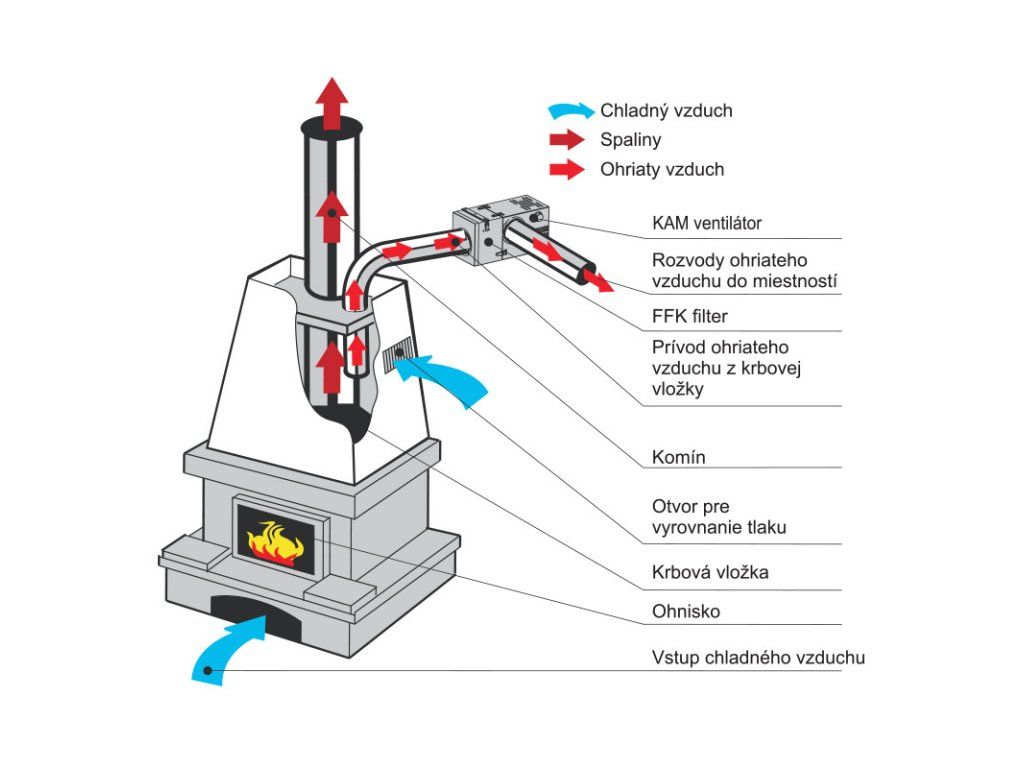 Chladný vzduch
Spaliny
Ohriaty vzduch

KAM ventilátor

Rozvody ohriateho vzduchu do miestností

FFK filter

Prívod ohriateho vzduchu z krbovej vložky

Komín

Otvor pre vyrovnanie tlaku

Krbová vložka

Ohnisko

Vstup chladného vzduchu