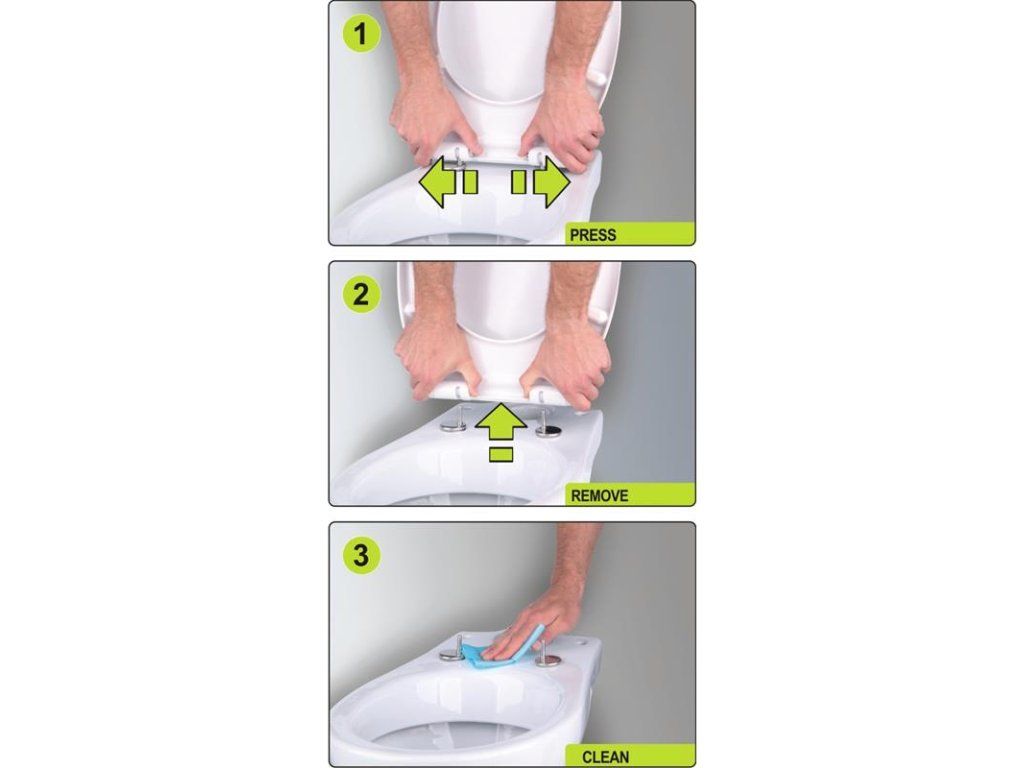 1

PRESS

2

REMOVE

3

CLEAN