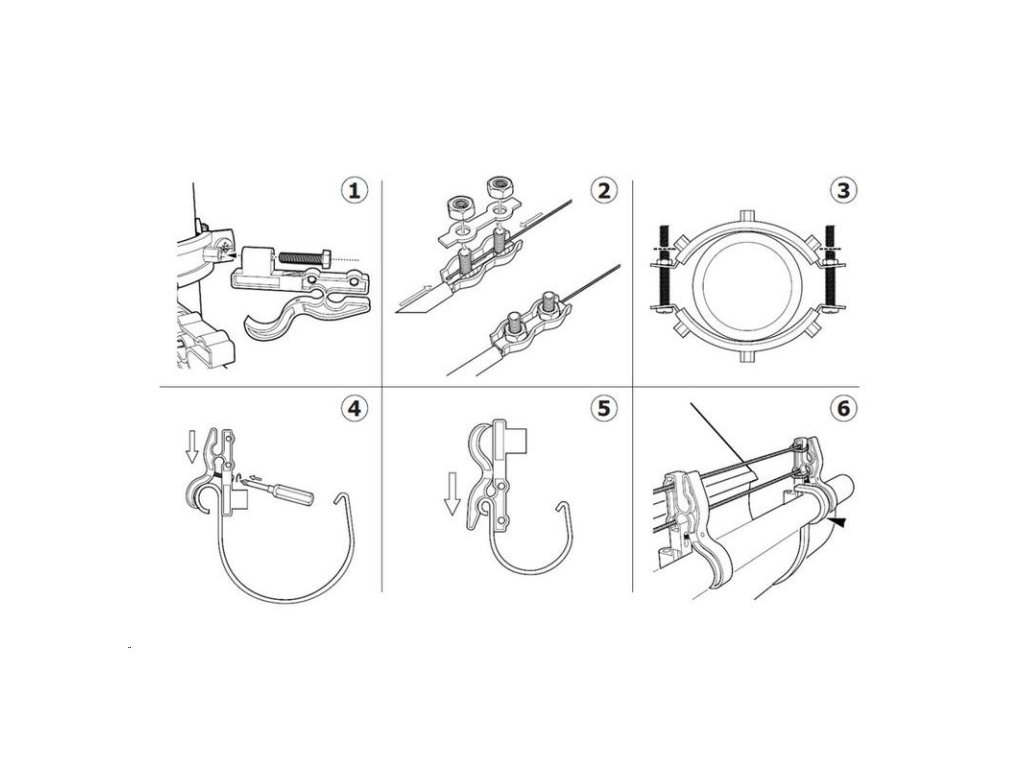 1
2
3
4
5
6