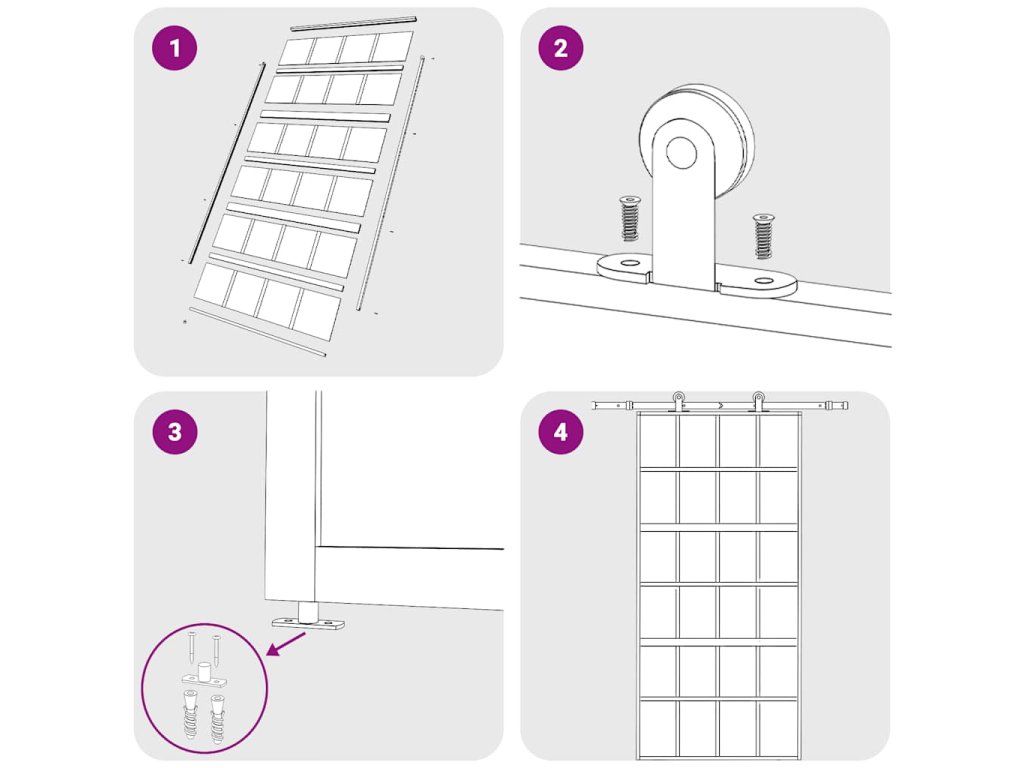 1

2

3

4