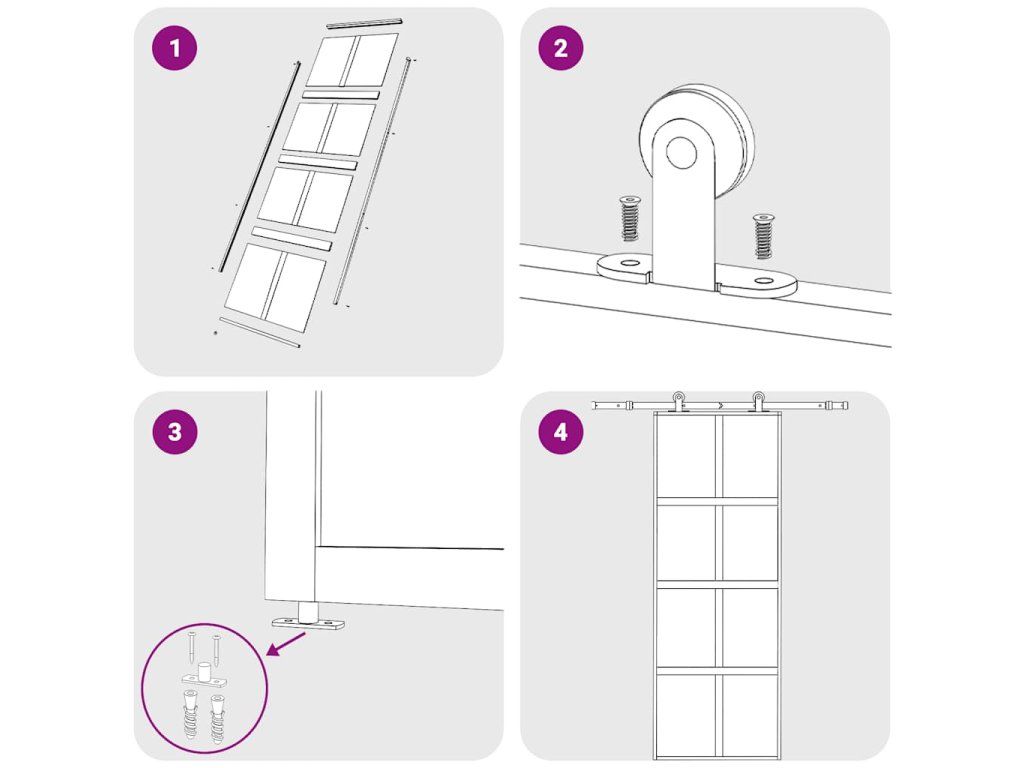 1

2

3

4