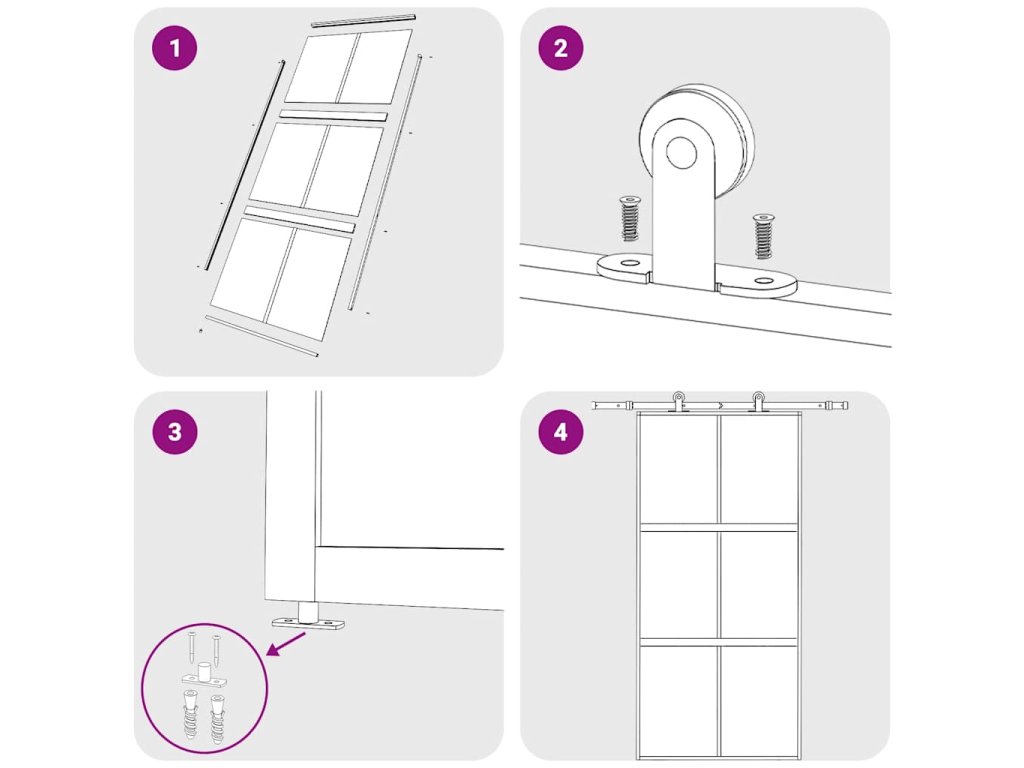 1

2

3

4