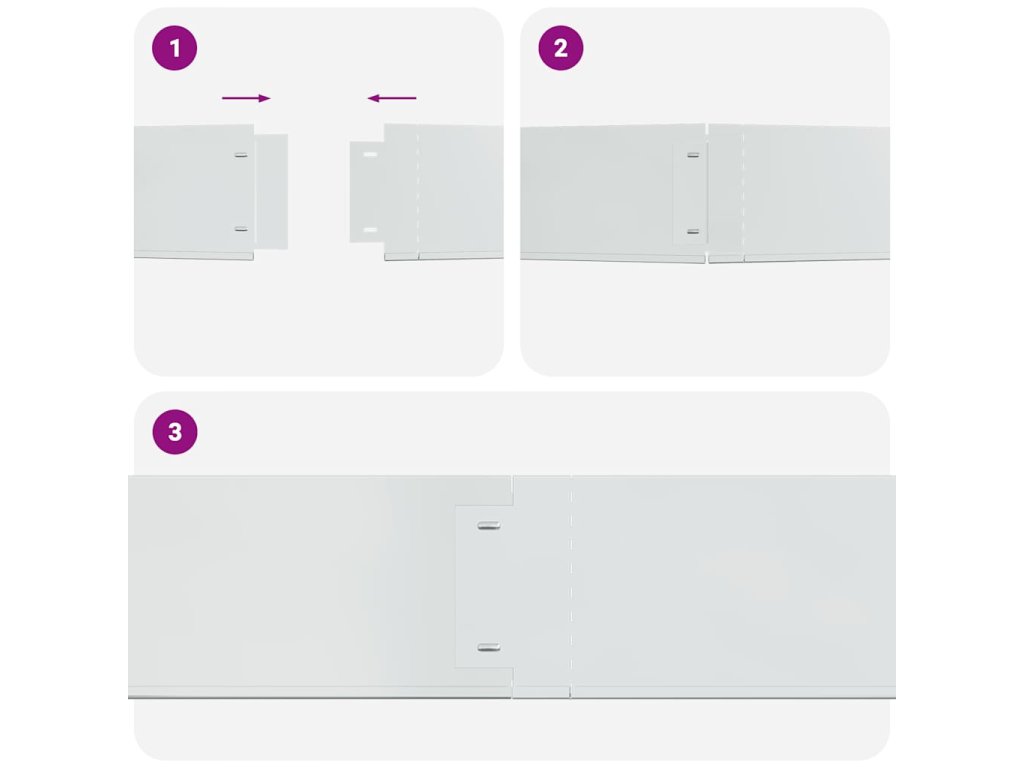 1

2

3