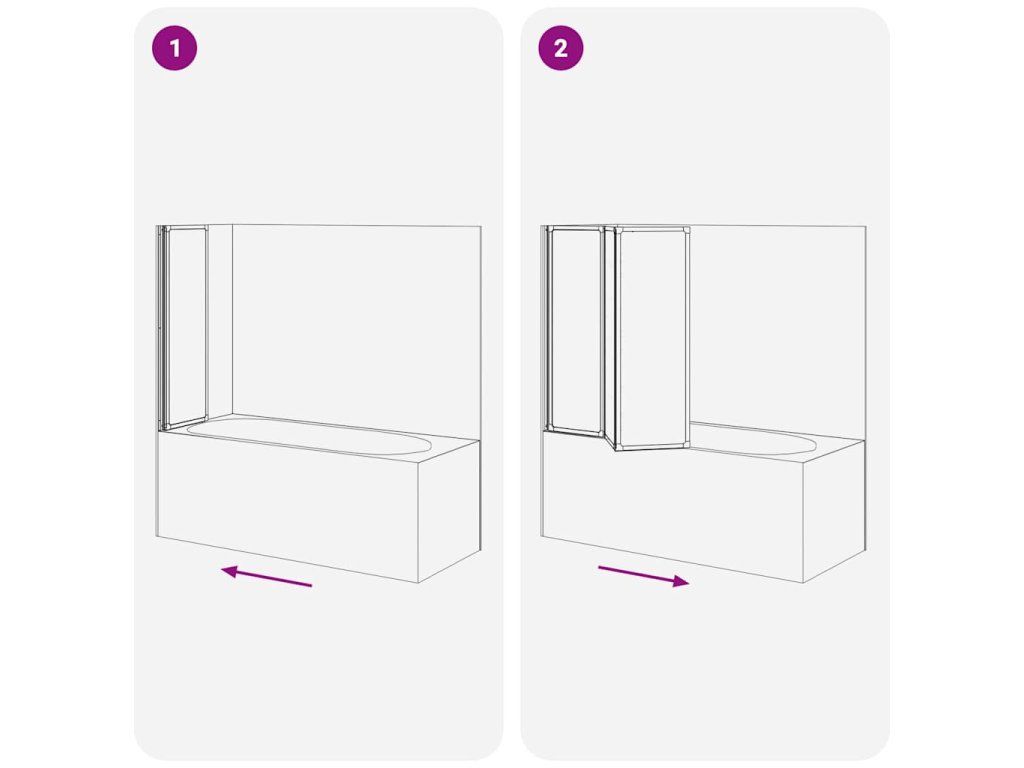 1

2