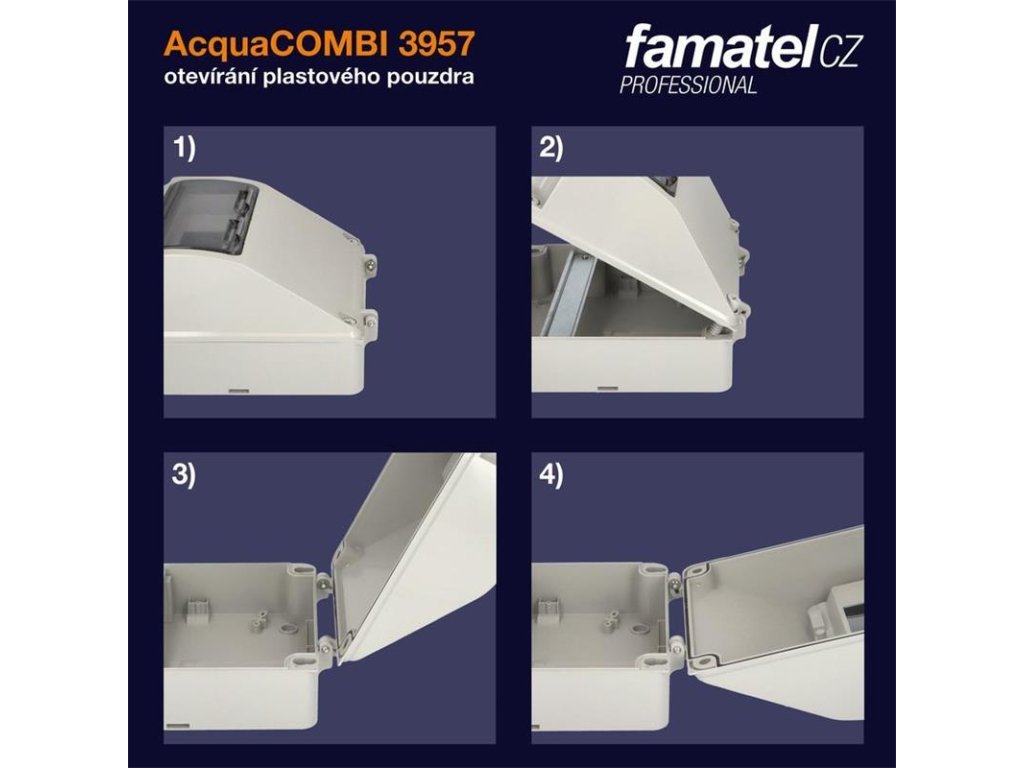 AcquaCOMBI 3957
otevírání plastového pouzdra

famatel CZ
PROFESSIONAL

1)

2)

3)

4)