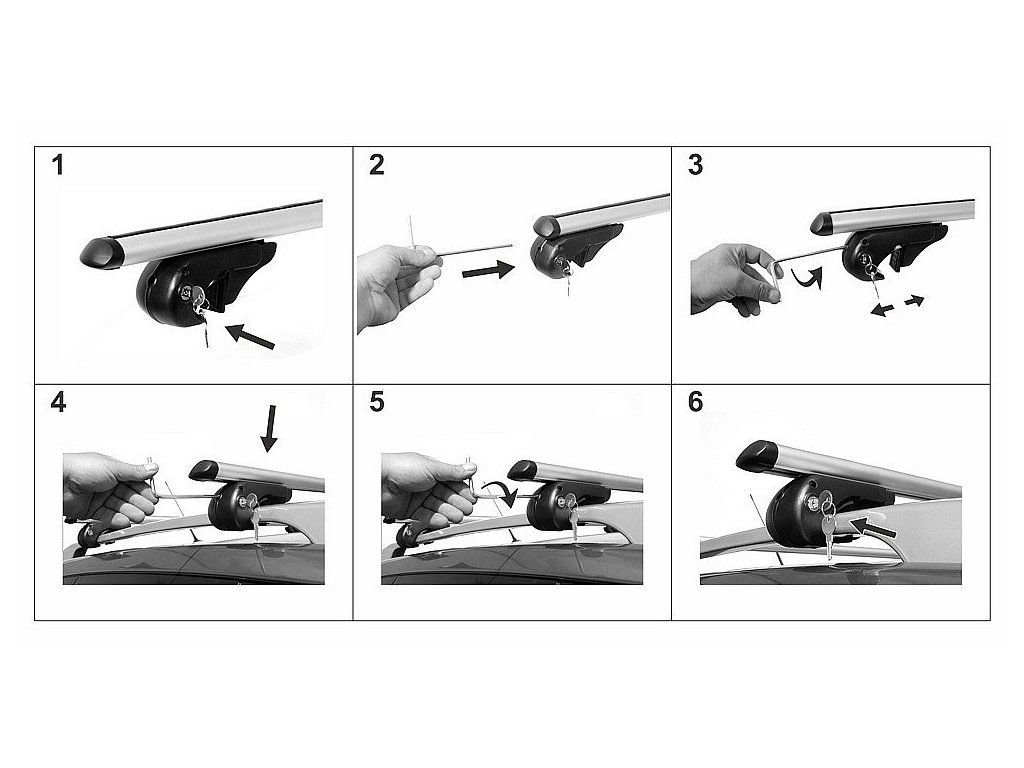 1

2

3

4

5

6