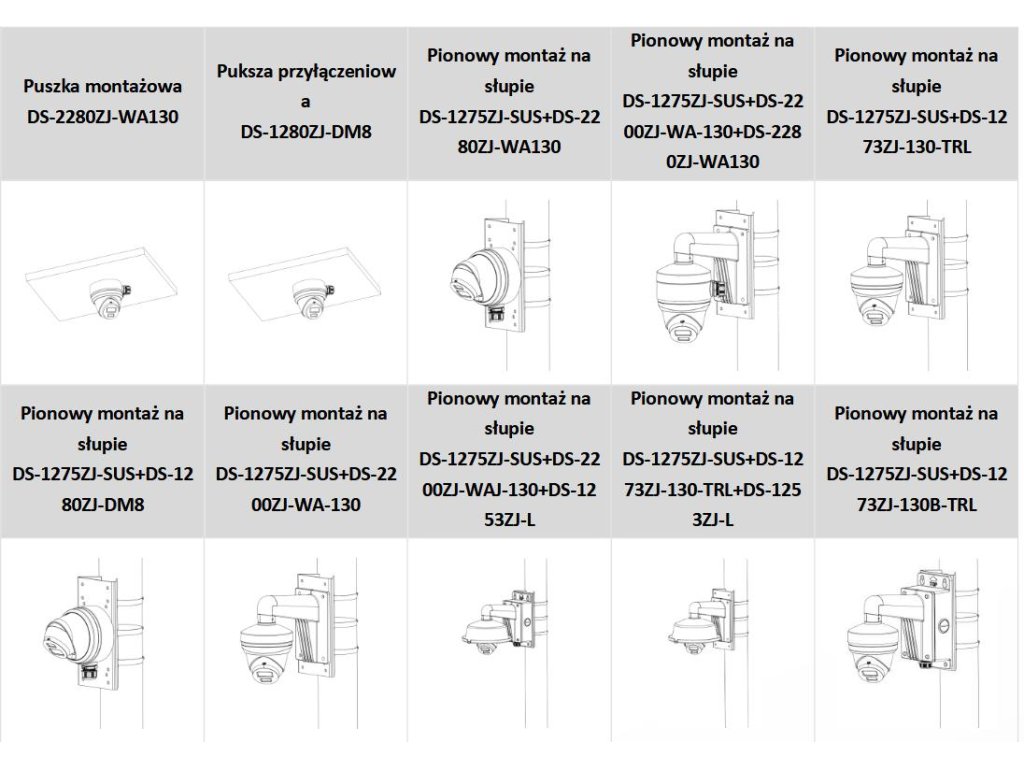 | Puszka montażowa DS-2280ZJ-WA130 | Puksza przyłączeniowa DS-1280ZJ-DM8 | Pionowy montaż na słupie DS-1275ZJ-SUS+DS-2280ZJ-WA130 | Pionowy montaż na słupie DS-1275ZJ-SUS+DS-2200ZJ-WA-130+DS-2280ZJ-WA130 | Pionowy montaż na słupie DS-1275ZJ-SUS+DS-1273ZJ-130-TRL |
|---|---|---|---|---|
| | | | | |
| Pionowy montaż na słupie DS-1275ZJ-SUS+DS-1280ZJ-DM8 | Pionowy montaż na słupie DS-1275ZJ-SUS+DS-2200ZJ-WA-130 | Pionowy montaż na słupie DS-1275ZJ-SUS+DS-2200ZJ-WAJ-130+DS-1253ZJ-L | Pionowy montaż na słupie DS-1275ZJ-SUS+DS-1273ZJ-130-TRL+DS-1253ZJ-L | Pionowy montaż na słupie DS-1275ZJ-SUS+DS-1273ZJ-130B-TRL |
| | | | | |