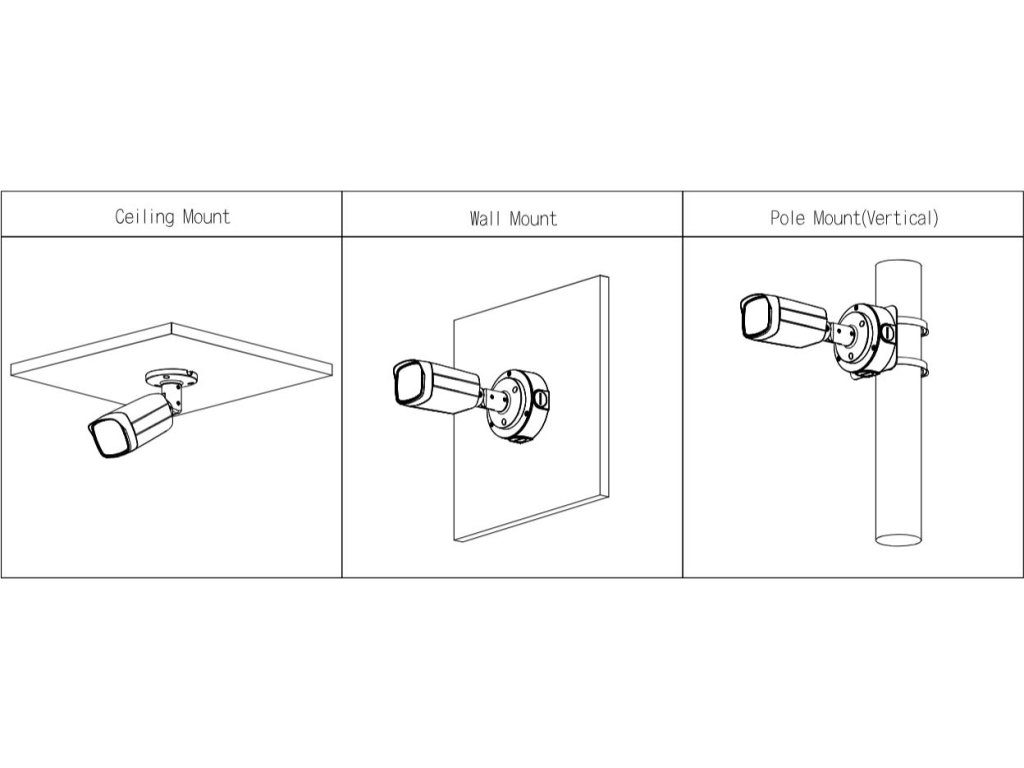 | Ceiling Mount | Wall Mount | Pole Mount(Vertical) |
|---|---|---|
| | | |