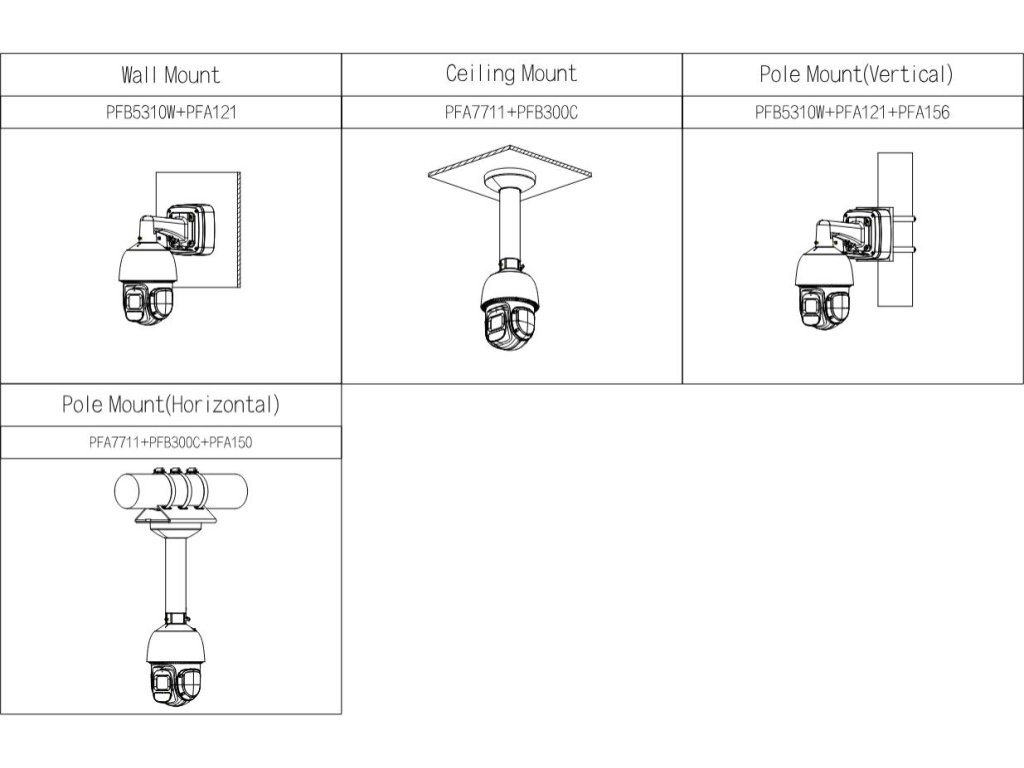 | Wall Mount | Ceiling Mount | Pole Mount(Vertical) |
|---|---|---|
| PFB5310W+PFA121 | PFA7711+PFB300C | PFB5310W+PFA121+PFA156 |

| Pole Mount(Horizontal) |
|---|
| PFA7711+PFB300C+PFA150 |