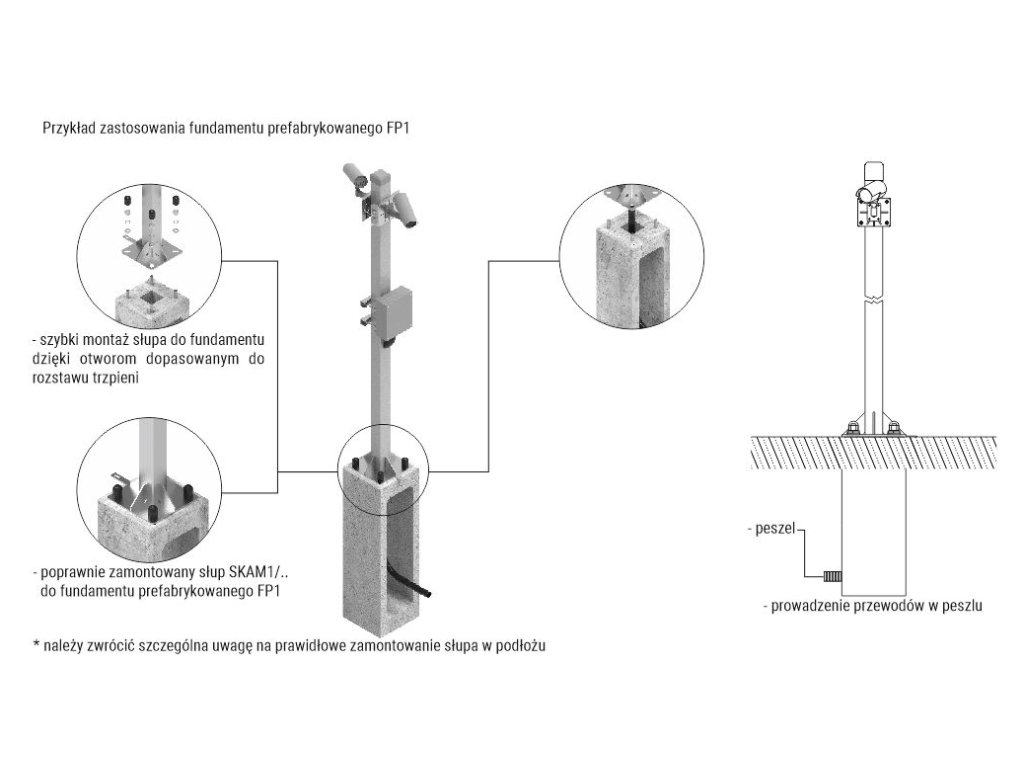 Przykład zastosowania fundamentu prefabrykowanego FP1

- szybki montaż słupa do fundamentu dzięki otworom dopasowanym do rozstawu trzpieni

- poprawnie zamontowany słup SKAM1/.. do fundamentu prefabrykowanego FP1

* należy zwrócić szczególna uwagę na prawidłowe zamontowanie słupa w podłożu

- peszel

- prowadzenie przewodów w peszlu