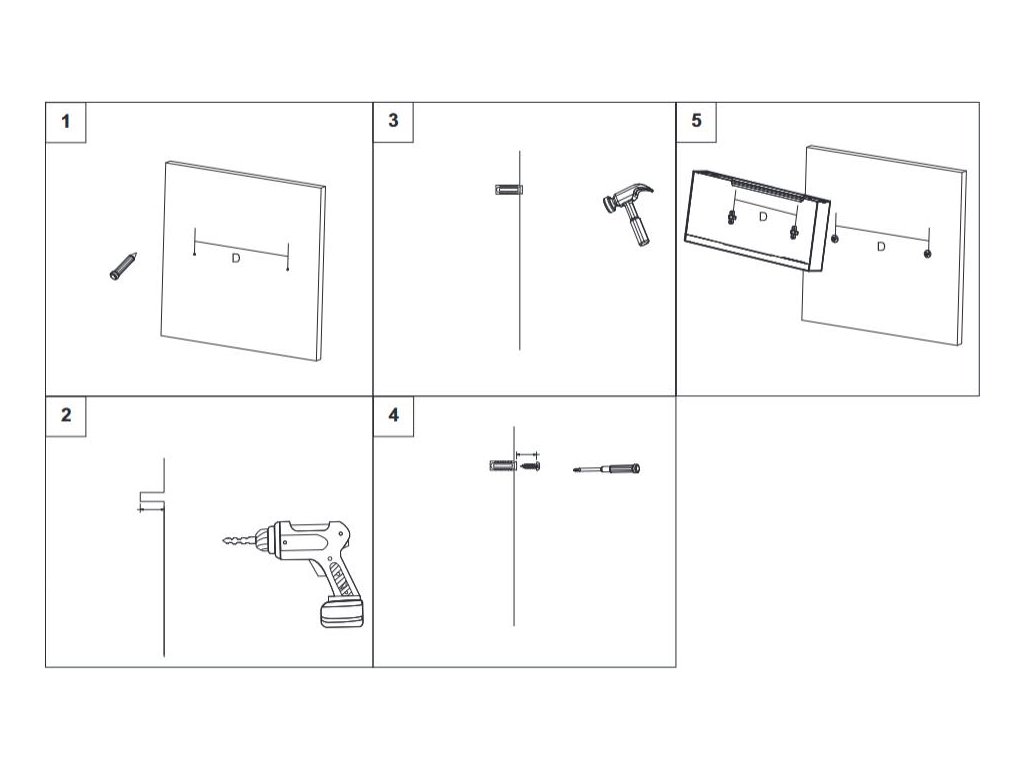 1

D

3

5

D

D

2

4