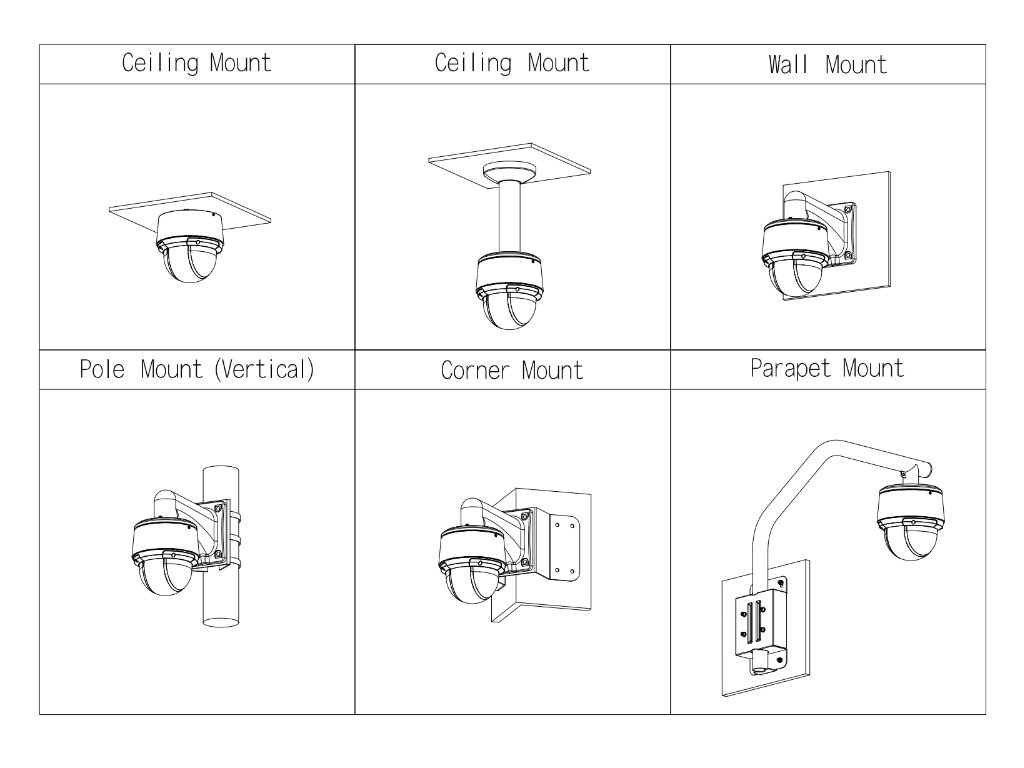 | Ceiling Mount | Ceiling Mount | Wall Mount |
|---|---|---|
| | | |
| Pole Mount (Vertical) | Corner Mount | Parapet Mount |
| | | |