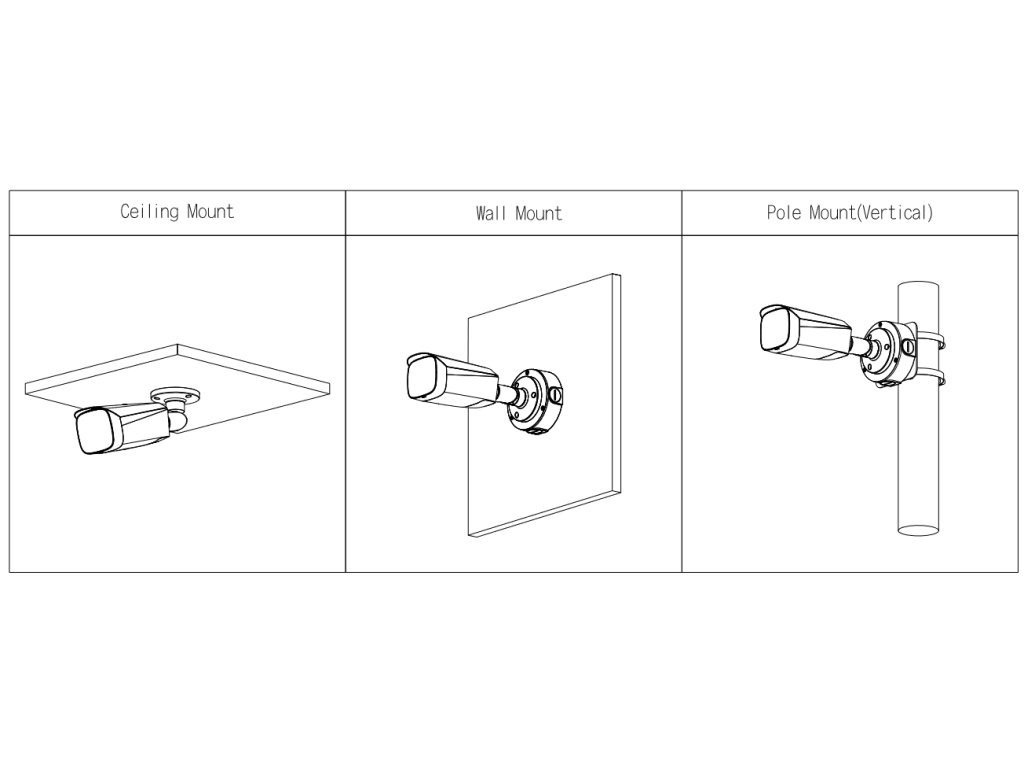 | Ceiling Mount | Wall Mount | Pole Mount(Vertical) |
|---|---|---|
| | | |