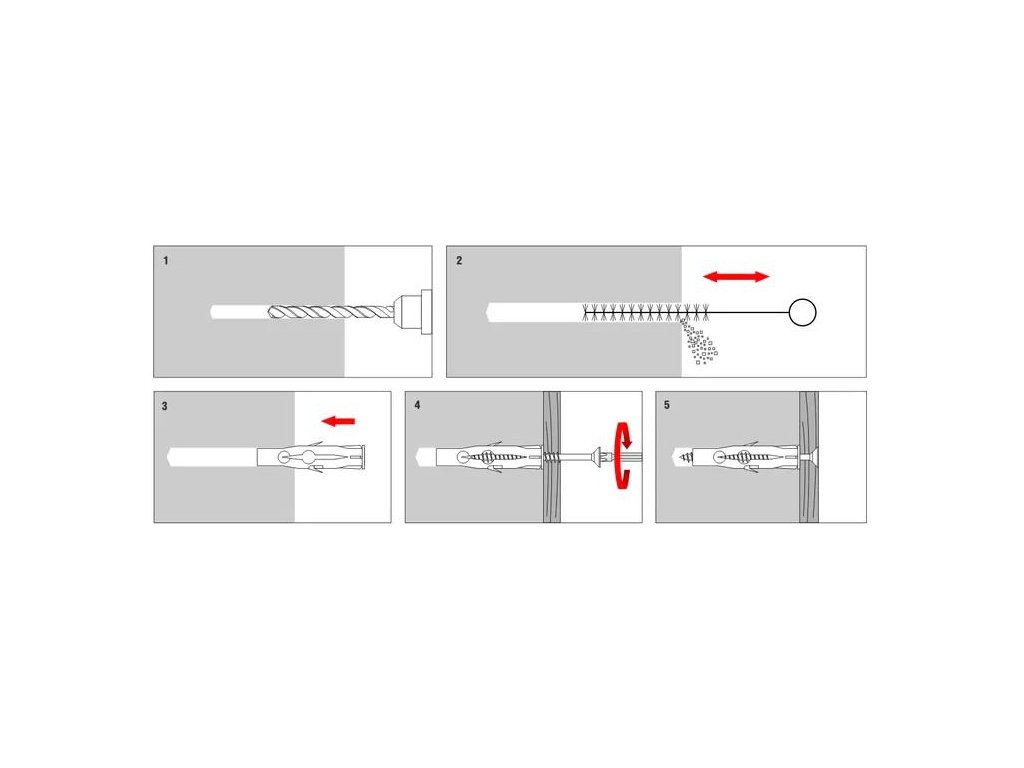 1

2

3

4

5