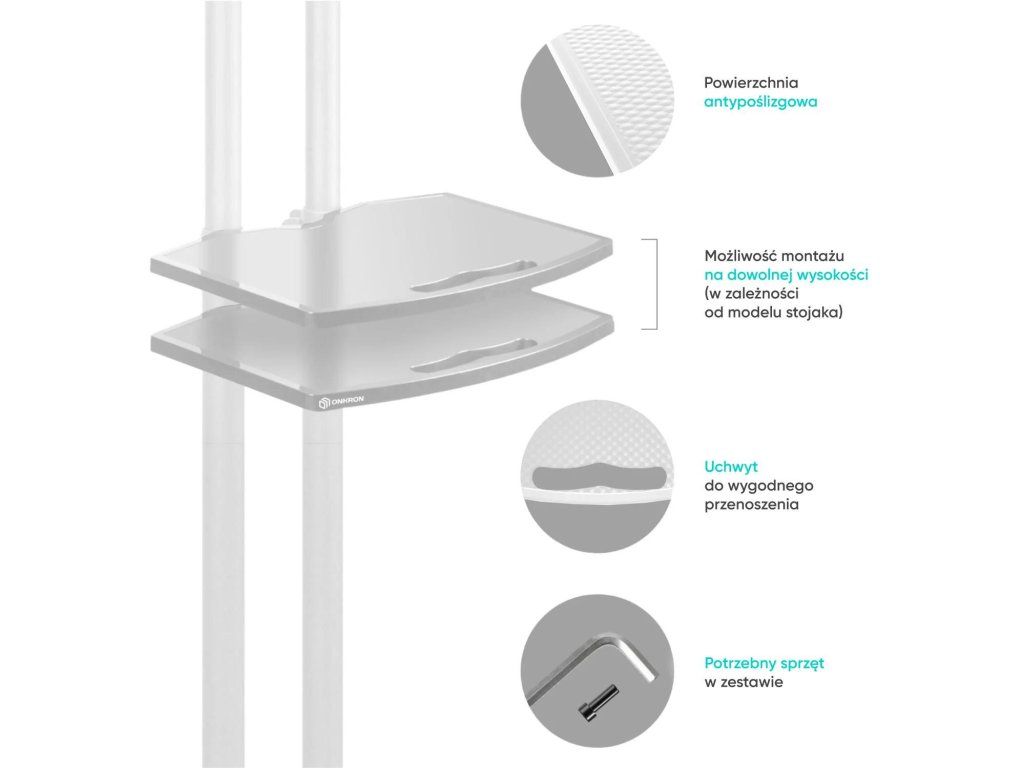 ONKRON

Powierzchnia antypoślizgowa

Możliwość montażu na dowolnej wysokości (w zależności od modelu stojaka)

Uchwyt do wygodnego przenoszenia

Potrzebny sprzęt w zestawie