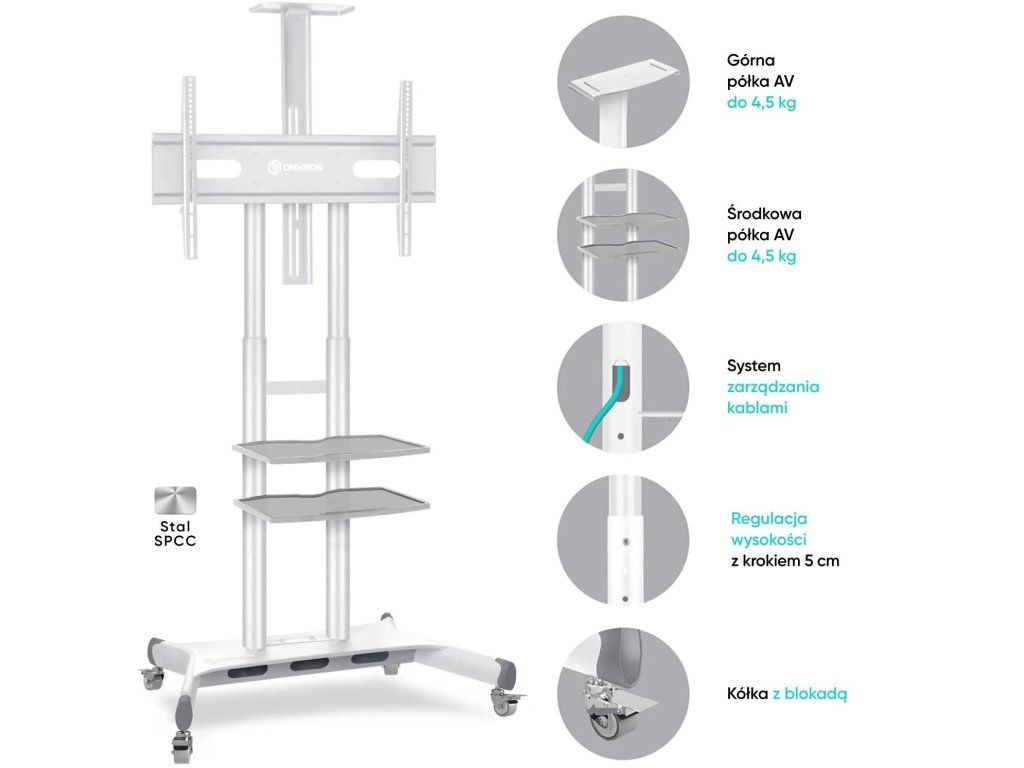 ONKRON

Stal SPCC

Górna półka AV do 4,5 kg

Środkowa półka AV do 4,5 kg

System zarządzania kablami

Regulacja wysokości z krokiem 5 cm

Kółka z blokadą