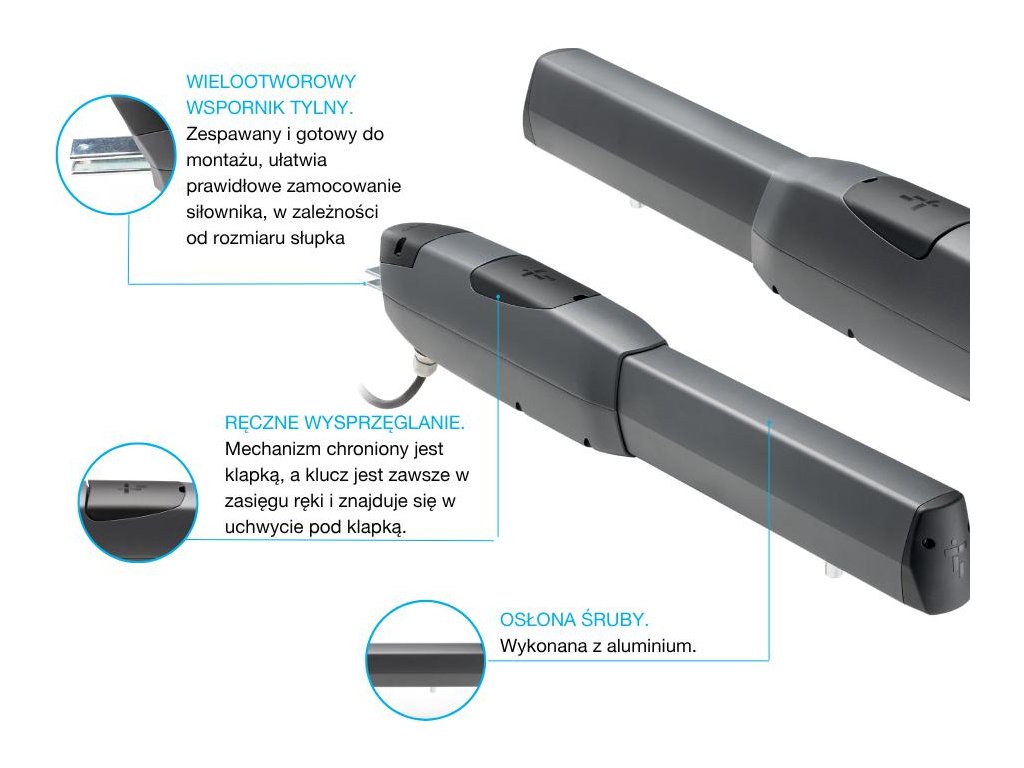 WIELOOTWOROWY WSPORNIK TYLNY.
Zespawany i gotowy do montażu, ułatwia prawidłowe zamocowanie siłownika, w zależności od rozmiaru słupka

RĘCZNE WYSPRZĘGLANIE.
Mechanizm chroniony jest klapką, a klucz jest zawsze w zasięgu ręki i znajduje się w uchwycie pod klapką.

OSŁONA ŚRUBY.
Wykonana z aluminium.