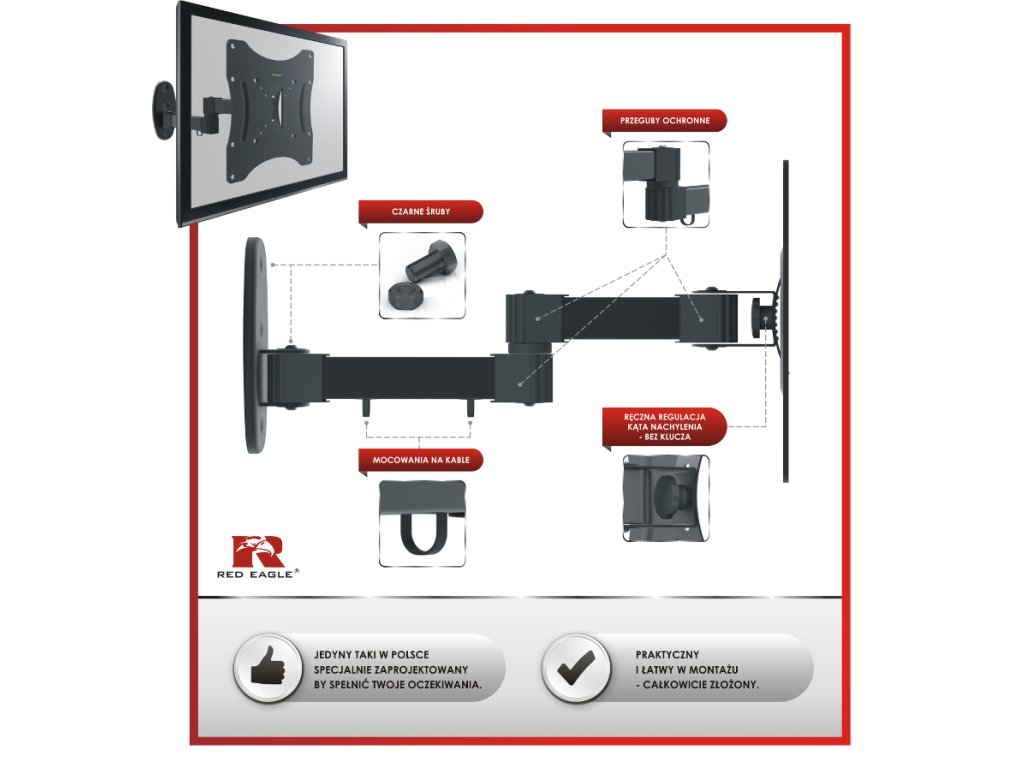 PRZEGUBY OCHRONNE

CZARNE ŚRUBY

RĘCZNA REGULACJA KĄTA NACHYLENIA - BEZ KLUCZA

MOCOWANIA NA KABLE

RED EAGLE®

JEDYNY TAKI W POLSCE SPECJALNIE ZAPROJEKTOWANY BY SPEŁNIĆ TWOJE OCZEKIWANIA.

PRAKTYCZNY I ŁATWY W MONTAŻU - CAŁKOWICIE ZŁOŻONY.