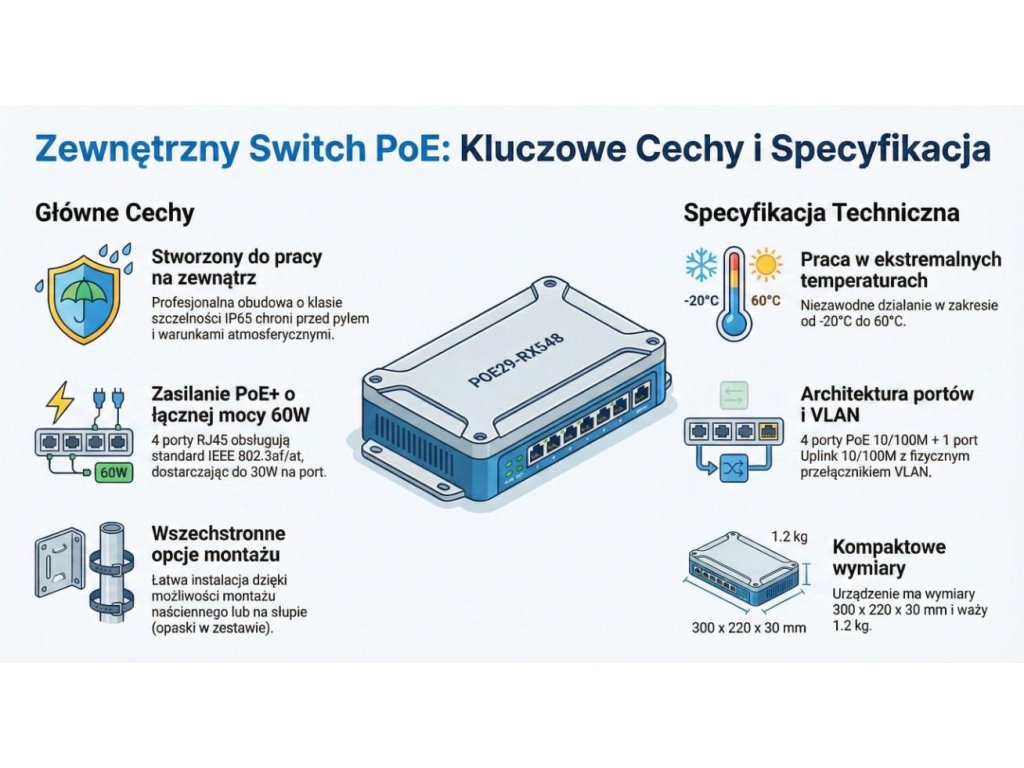 Zewnętrzny Switch PoE: Kluczowe Cechy i Specyfikacja

Główne Cechy

Stworzony do pracy na zewnątrz
Profesjonalna obudowa o klasie szczelności IP65 chroni przed pyłem i warunkami atmosferycznymi.

Zasilanie PoE+ o łącznej mocy 60W
4 porty RJ45 obsługują standard IEEE 802.3af/at, dostarczając do 30W na port.

60W

Wszechstronne opcje montażu
Łatwa instalacja dzięki możliwości montażu naściennego lub na słupie (opaski w zestawie).

POE29-RX548

Specyfikacja Techniczna

-20°C
60°C

Praca w ekstremalnych temperaturach
Niezawodne działanie w zakresie od -20°C do 60°C.

Architektura portów i VLAN
4 porty PoE 10/100M + 1 port Uplink 10/100M z fizycznym przełącznikiem VLAN.

1.2 kg

300 x 220 x 30 mm

Kompaktowe wymiary
Urządzenie ma wymiary 300 x 220 x 30 mm i waży 1.2 kg.