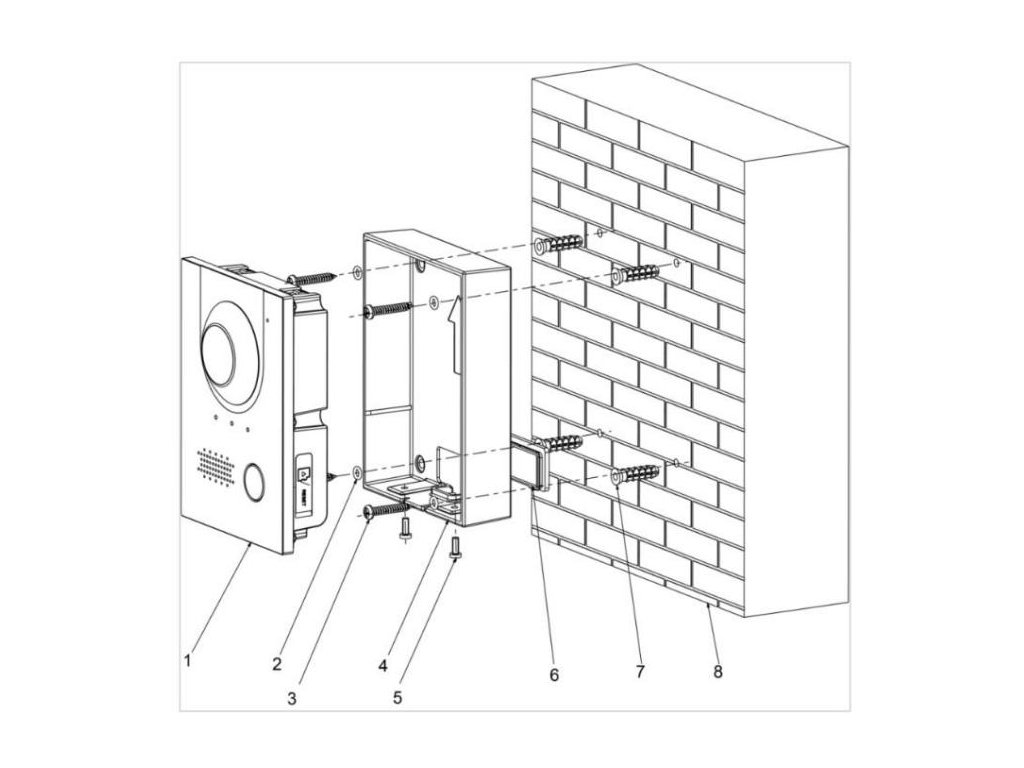 1
2
3
4
5
6
7
8